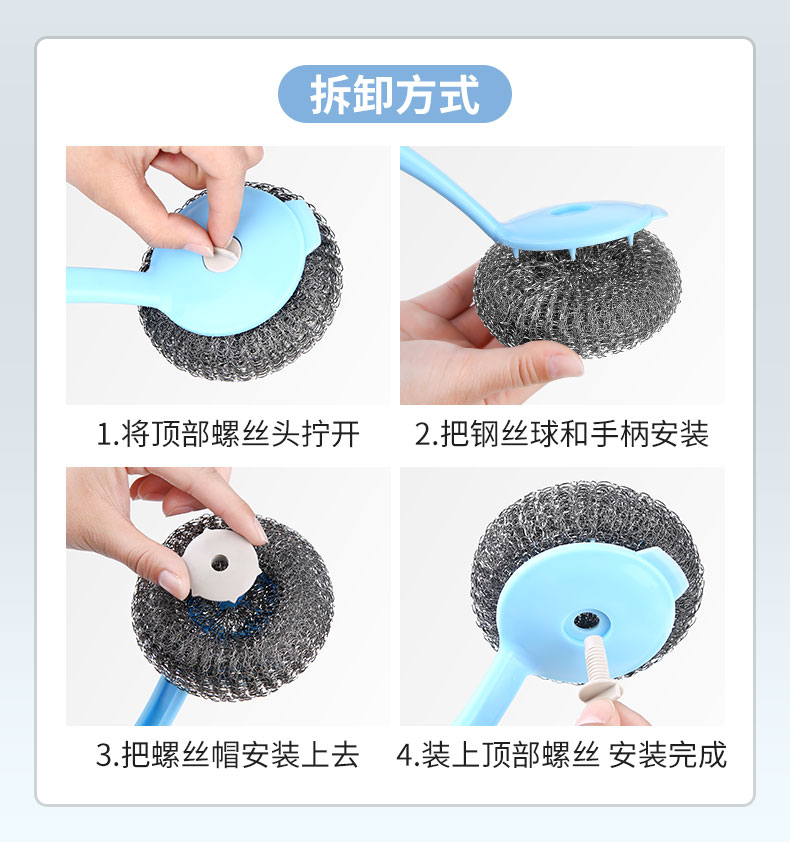 拆卸方式

1.将顶部螺丝头拧开

2.把钢丝球和手柄安装

3.把螺丝帽安装上去

4.装上顶部螺丝 安装完成