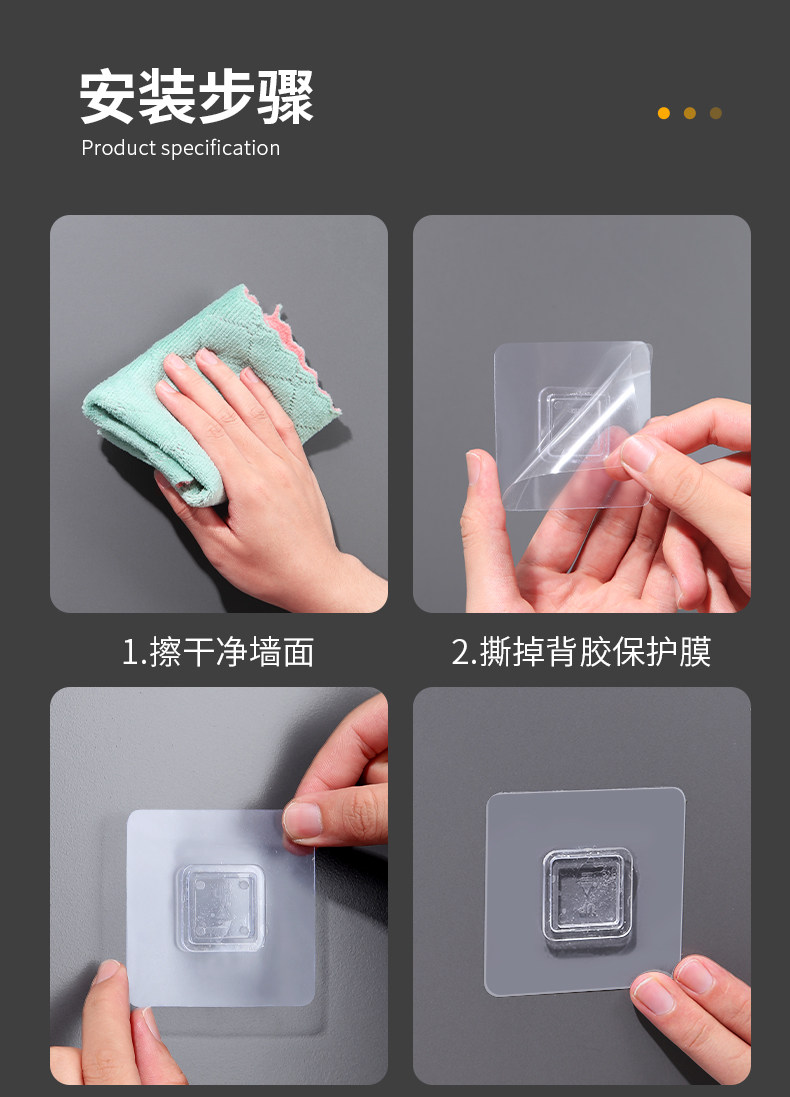 安装步骤
Product specification

1.擦干净墙面

2.撕掉背胶保护膜