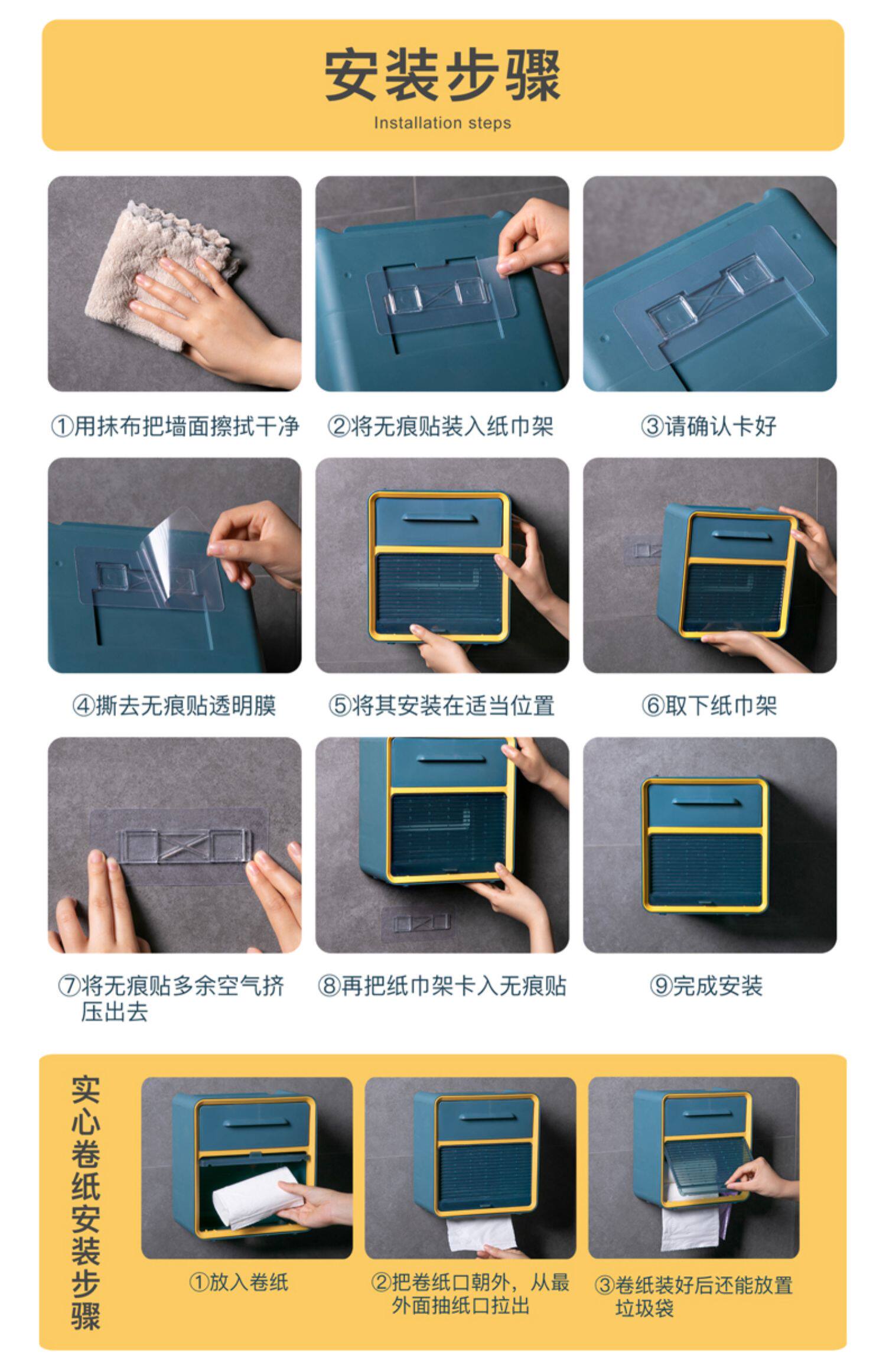 安装步骤
Installation steps

①用抹布把墙面擦拭干净

②将无痕贴装入纸巾架

③请确认卡好

④撕去无痕贴透明膜

⑤将其安装在适当位置

⑥取下纸巾架

⑦将无痕贴多余空气挤压出去

⑧再把纸巾架卡入无痕贴

⑨完成安装

实心卷纸安装步骤

①放入卷纸

②把卷纸口朝外，从最外面抽纸口拉出

③卷纸装好后还能放置垃圾袋