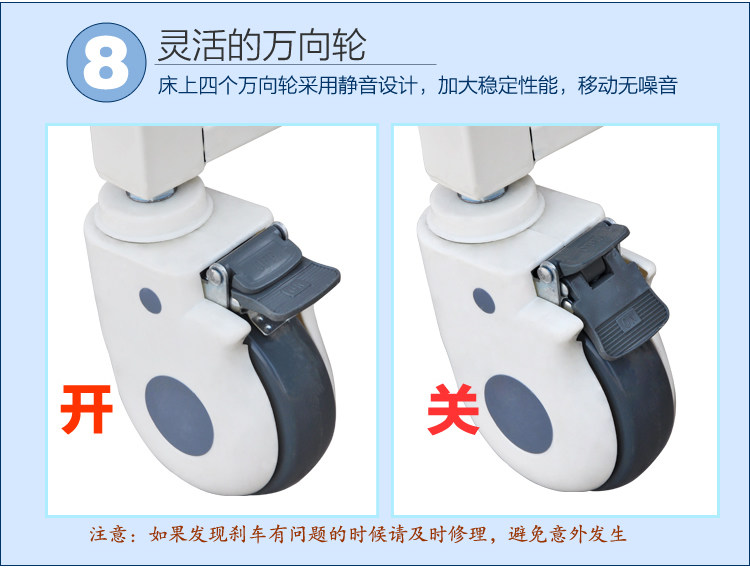 8 灵活的万向轮

床上四个万向轮采用静音设计，加大稳定性能，移动无噪音

开

关

注意：如果发现刹车有问题的时候请及时修理，避免意外发生