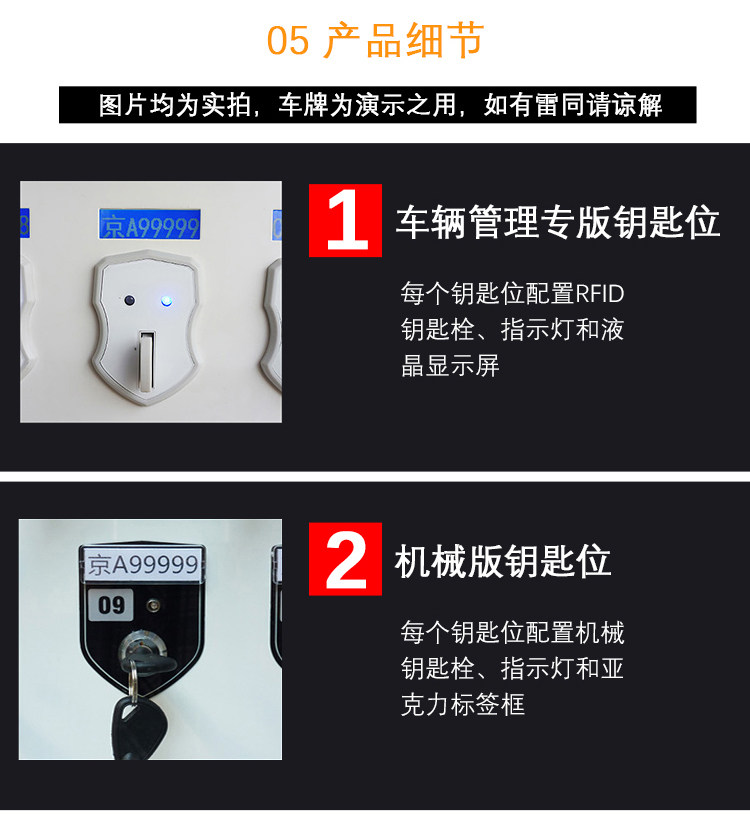 05 产品细节

图片均为实拍，车牌为演示之用，如有雷同请谅解

京A99999

1 车辆管理专版钥匙位

每个钥匙位配置RFID钥匙栓、指示灯和液晶显示屏

京A99999

09

2 机械版钥匙位

每个钥匙位配置机械钥匙栓、指示灯和亚克力标签框