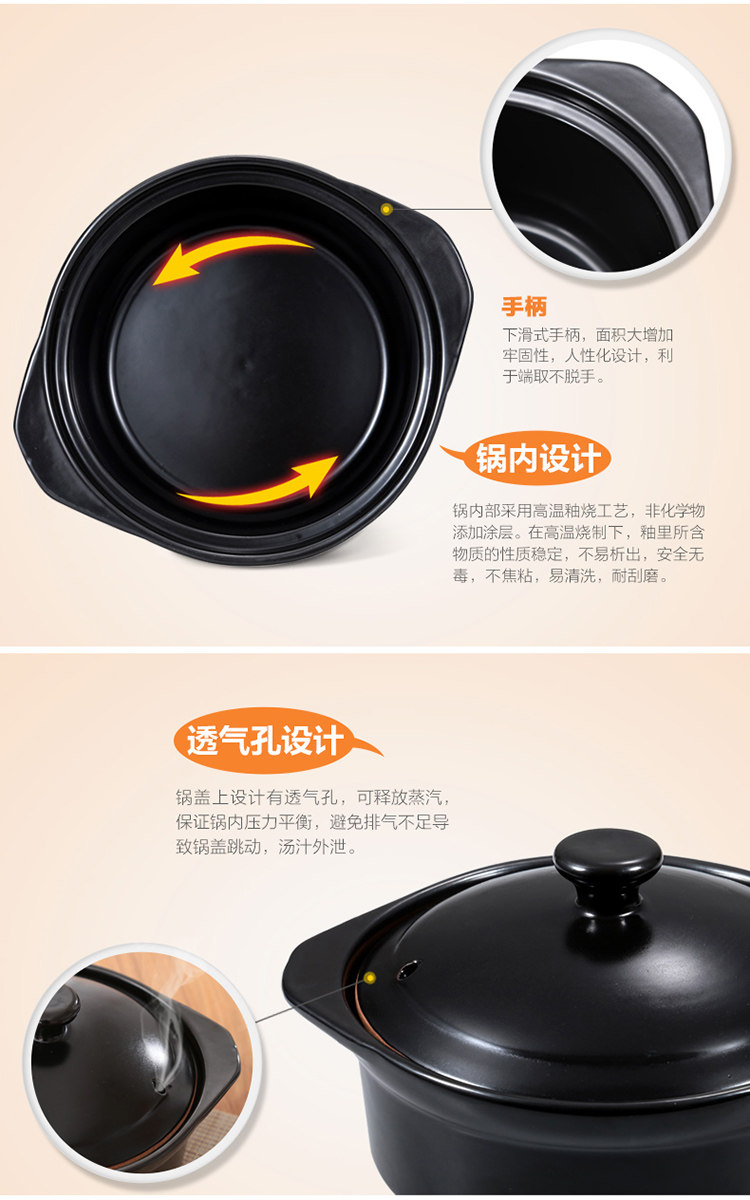 手柄

下滑式手柄，面积大增加牢固性，人性化设计，利于端取不脱手。

锅内设计

锅内部采用高温釉烧工艺，非化学物添加涂层。在高温烧制下，釉里所含物质的性质稳定，不易析出，安全无毒，不焦粘，易清洗，耐刮磨。

透气孔设计

锅盖上设计有透气孔，可释放蒸汽，保证锅内压力平衡，避免排气不足导致锅盖跳动，汤汁外泄。