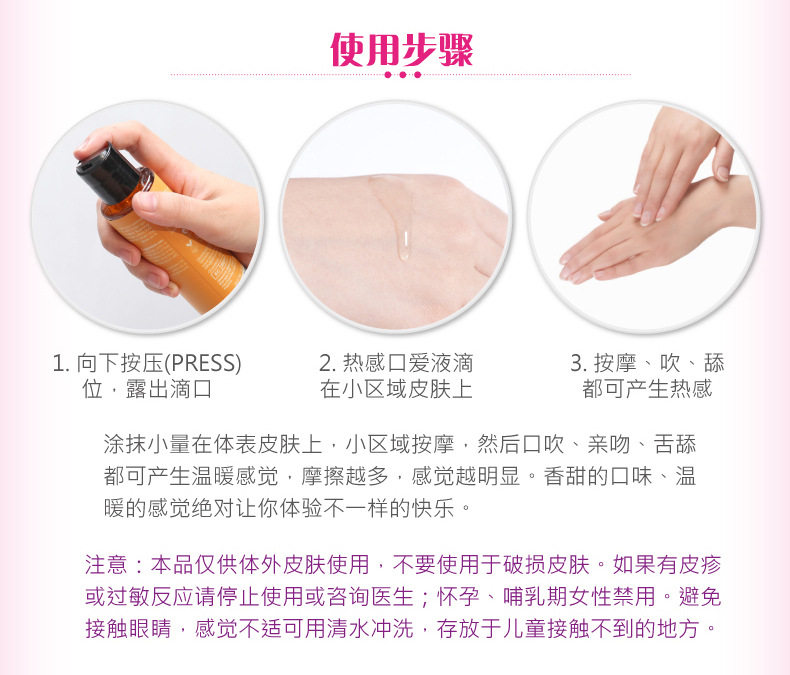 使用步骤

1. 向下按压(PRESS)位，露出滴口

2. 热感口爱液滴在小区域皮肤上

3. 按摩、吹、舔都可产生热感

涂抹小量在体表皮肤上，小区域按摩，然后口吹、亲吻、舌舔都可产生温暖感觉，摩擦越多，感觉越明显。香甜的口味、温暖的感觉绝对让你体验不一样的快乐。

注意：本品仅供体外皮肤使用，不要使用于破损皮肤。如果有皮疹或过敏反应请停止使用或咨询医生；怀孕、哺乳期女性禁用。避免接触眼睛，感觉不适可用清水冲洗，存放于儿童接触不到的地方。