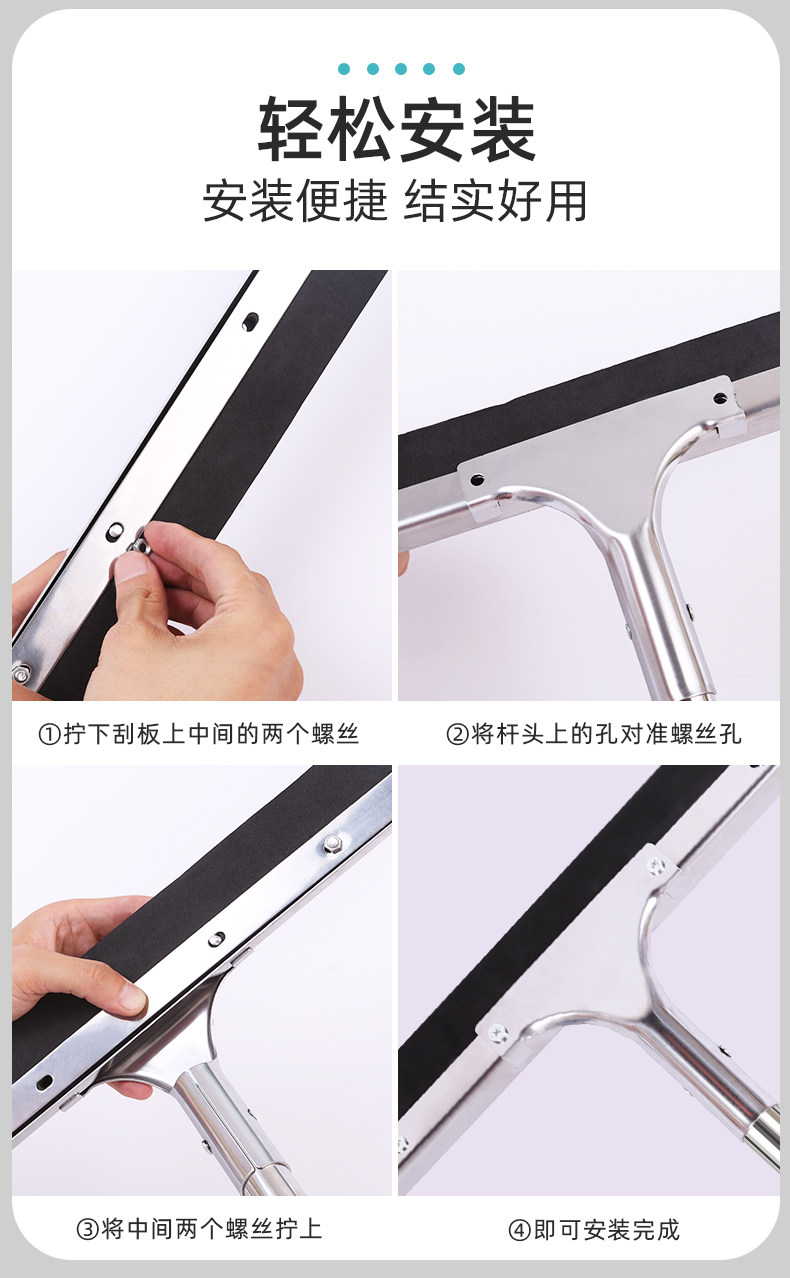 轻松安装

安装便捷 结实好用

①拧下刮板上中间的两个螺丝

②将杆头上的孔对准螺丝孔

③将中间两个螺丝拧上

④即可安装完成