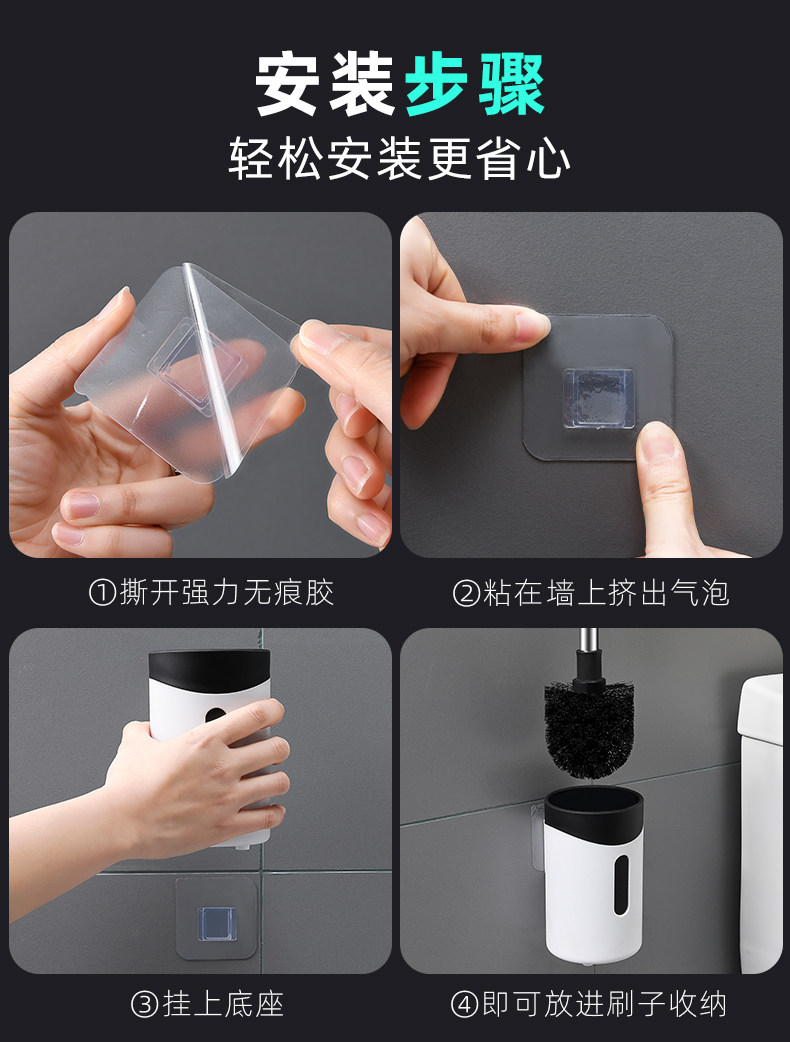 安装步骤

轻松安装更省心

①撕开强力无痕胶

②粘在墙上挤出气泡

③挂上底座

④即可放进刷子收纳