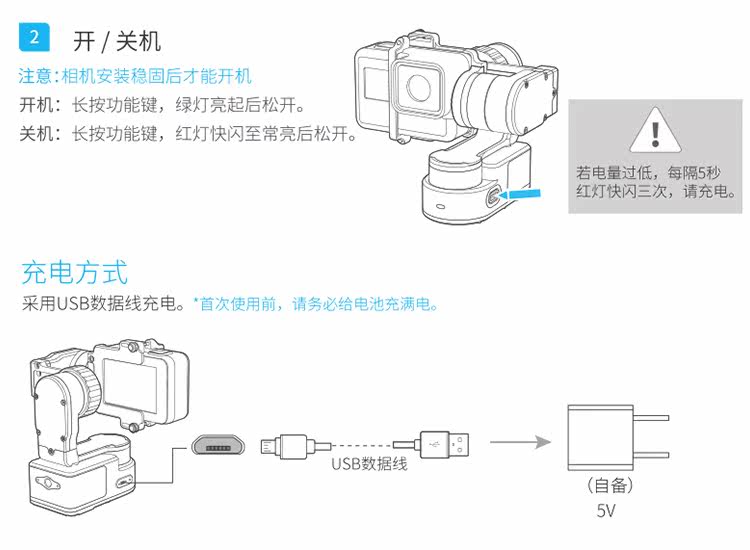 2 开 / 关机

注意:相机安装稳固后才能开机
开机：长按功能键，绿灯亮起后松开。
关机：长按功能键，红灯快闪至常亮后松开。

若电量过低，每隔5秒红灯快闪三次，请充电。

充电方式
采用USB数据线充电。*首次使用前，请务必给电池充满电。

USB数据线

（自备）
5V