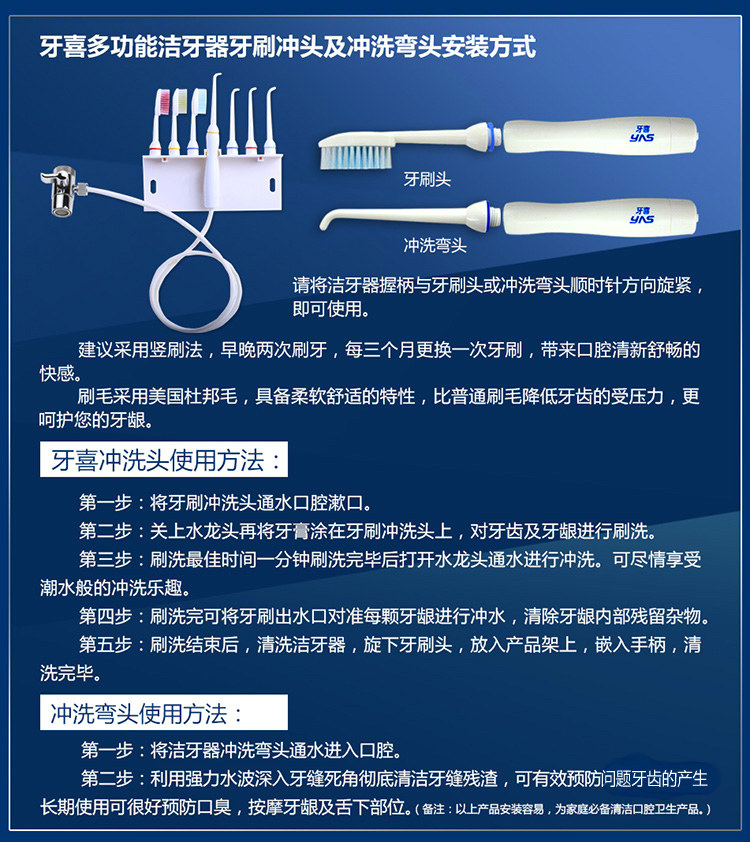 牙喜多功能洁牙器牙刷冲头及冲洗弯头安装方式

牙喜
YAS

牙刷头

牙喜
YAS

冲洗弯头

请将洁牙器握柄与牙刷头或冲洗弯头顺时针方向旋紧，即可使用。

建议采用竖刷法，早晚两次刷牙，每三个月更换一次牙刷，带来口腔清新舒畅的快感。

刷毛采用美国杜邦毛，具备柔软舒适的特性，比普通刷毛降低牙齿的受压力，更呵护您的牙龈。

牙喜冲洗头使用方法：

第一步：将牙刷冲洗头通水口腔漱口。

第二步：关上水龙头再将牙膏涂在牙刷冲洗头上，对牙齿及牙龈进行刷洗。

第三步：刷洗最佳时间一分钟刷洗完毕后打开水龙头通水进行冲洗。可尽情享受潮水般的冲洗乐趣。

第四步：刷洗完可将牙刷出水口对准每颗牙龈进行冲水，清除牙龈内部残留杂物。

第五步：刷洗结束后，清洗洁牙器，旋下牙刷头，放入产品架上，嵌入手柄，清洗完毕。

冲洗弯头使用方法：

第一步：将洁牙器冲洗弯头通水进入口腔。

第二步：利用强力水波深入牙缝死角彻底清洁牙缝残渣，可有效预防问题牙齿的产生长期使用可很好预防口臭，按摩牙龈及舌下部位。（备注：以上产品安装容易，为家庭必备清洁口腔卫生产品。）