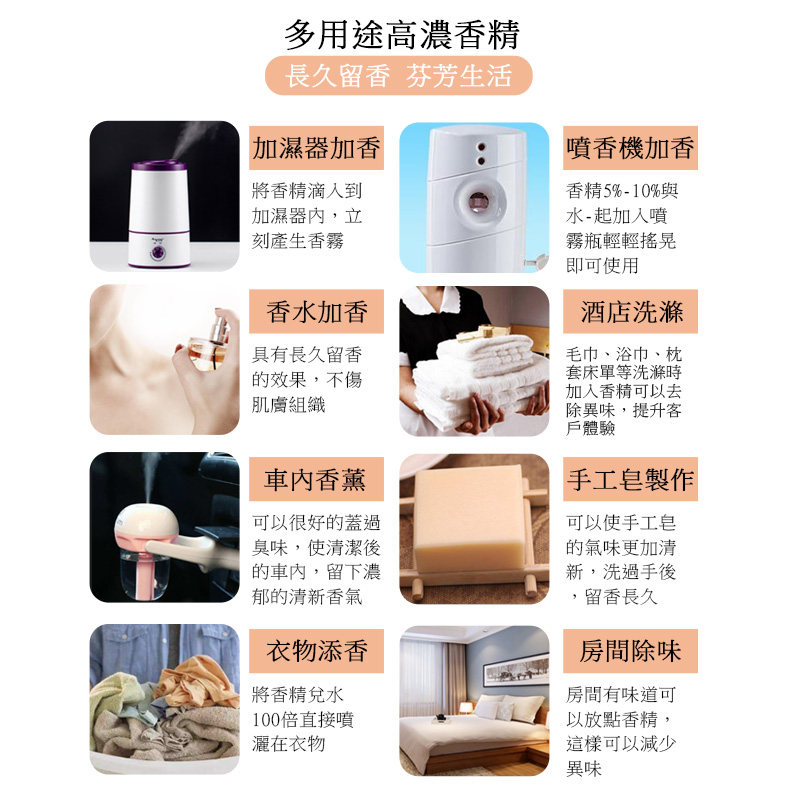 多用途高濃香精

長久留香 芬芳生活

加濕器加香

將香精滴入到加濕器內，立刻產生香霧

噴香機加香

香精5%-10%與水-起加入噴霧瓶輕輕搖晃即可使用

香水加香

具有長久留香的效果，不傷肌膚組織

酒店洗滌

毛巾、浴巾、枕套床單等洗滌時加入香精可以去除異味，提升客戶體驗

車內香薰

可以很好的蓋過臭味，使清潔後的車內，留下濃郁的清新香氣

手工皂製作

可以使手工皂的氣味更加清新，洗過手後，留香長久

衣物添香

將香精兌水100倍直接噴灑在衣物

房間除味

房間有味道可以放點香精，這樣可以減少異味