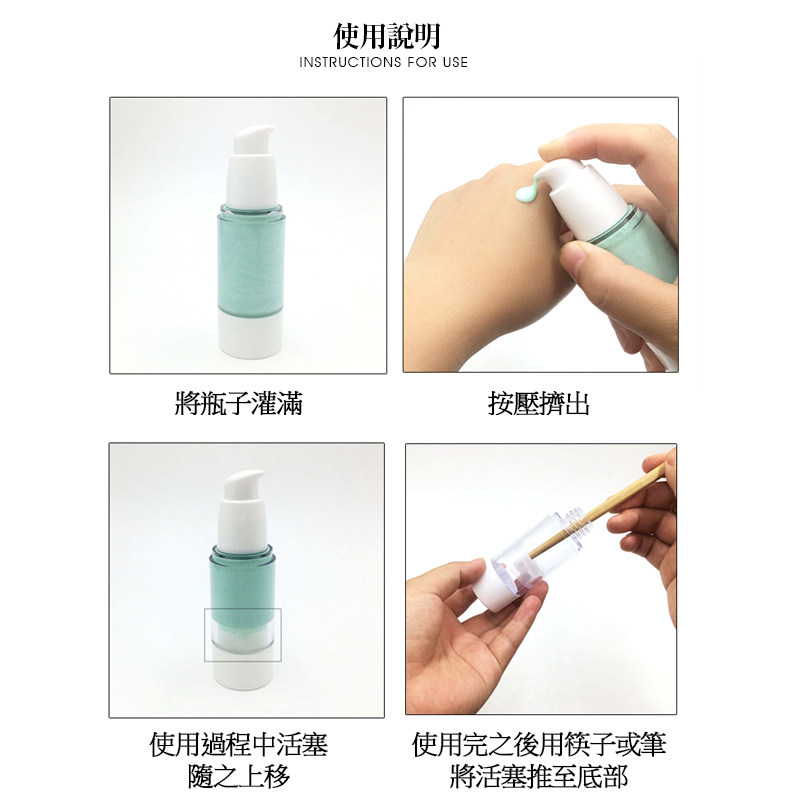 使用說明
INSTRUCTIONS FOR USE

將瓶子灌滿

按壓擠出

使用過程中活塞隨之上移

使用完之後用筷子或筆將活塞推至底部