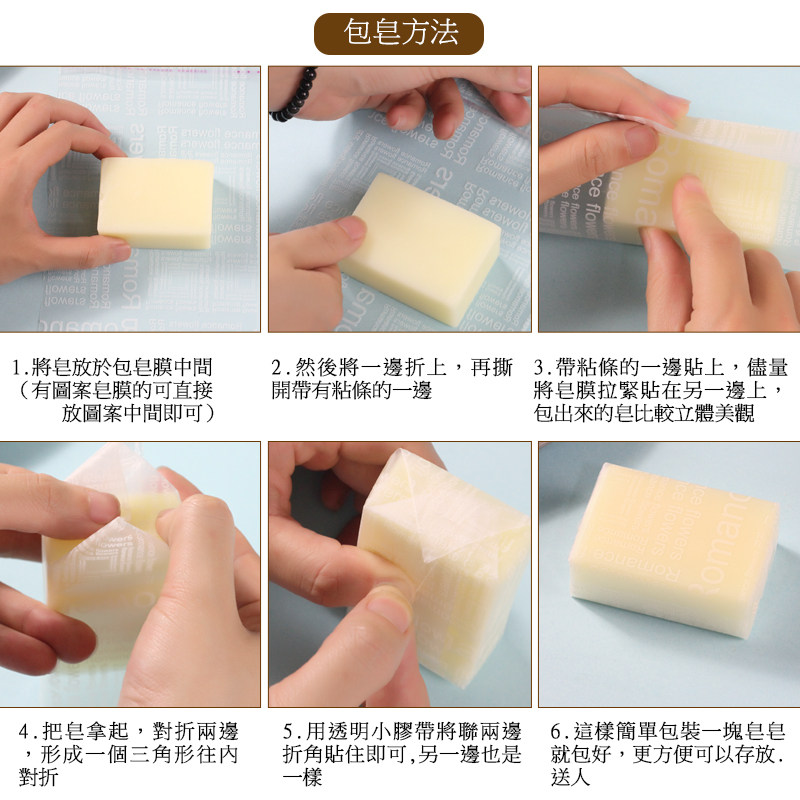 包皂方法

1.將皂放於包皂膜中間（有圖案皂膜的可直接放圖案中間即可）

2.然後將一邊折上，再撕開帶有粘條的一邊

3.帶粘條的一邊貼上，儘量將皂膜拉緊貼在另一邊上，包出來的皂比較立體美觀

4.把皂拿起，對折兩邊，形成一個三角形往內對折

5.用透明小膠帶將聯兩邊折角貼住即可,另一邊也是一樣

6.這樣簡單包裝一塊皂皂就包好，更方便可以存放.送人