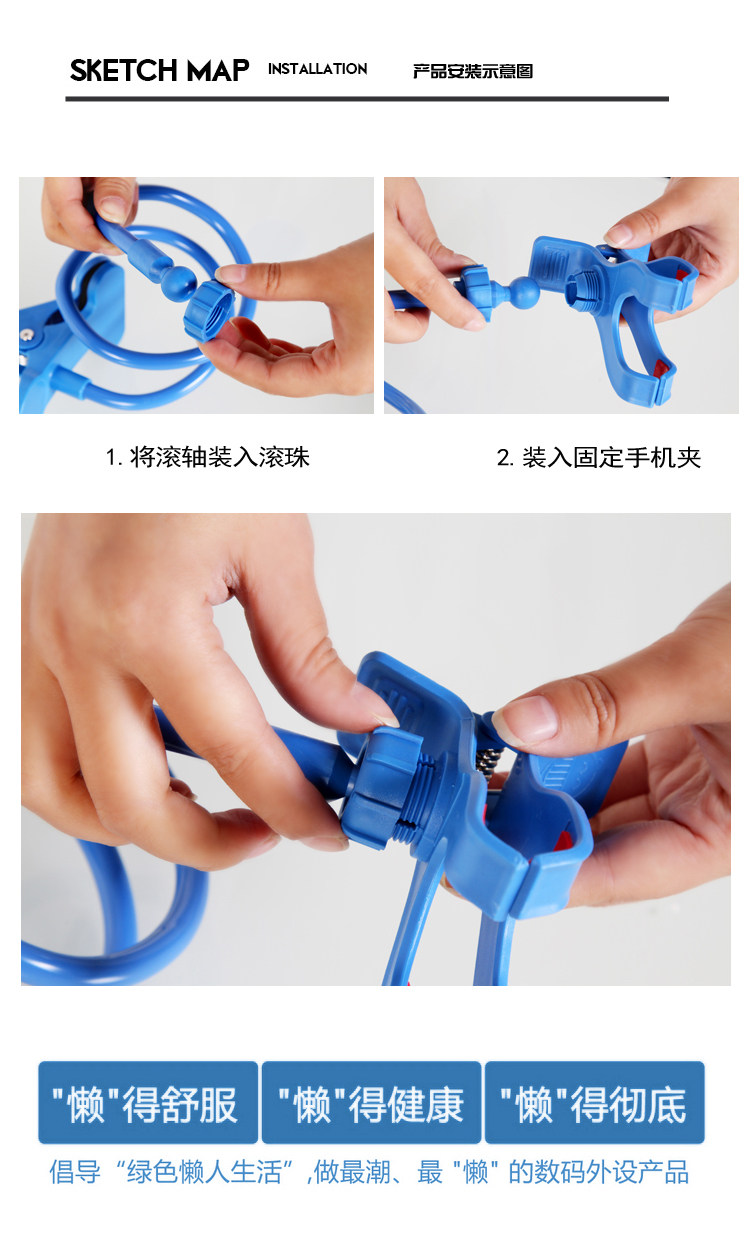 SKETCH MAP INSTALLATION 产品安装示意图

1. 将滚轴装入滚珠

2. 装入固定手机夹

"懒"得舒服

"懒"得健康

"懒"得彻底

倡导“绿色懒人生活”,做最潮、最 "懒" 的数码外设产品