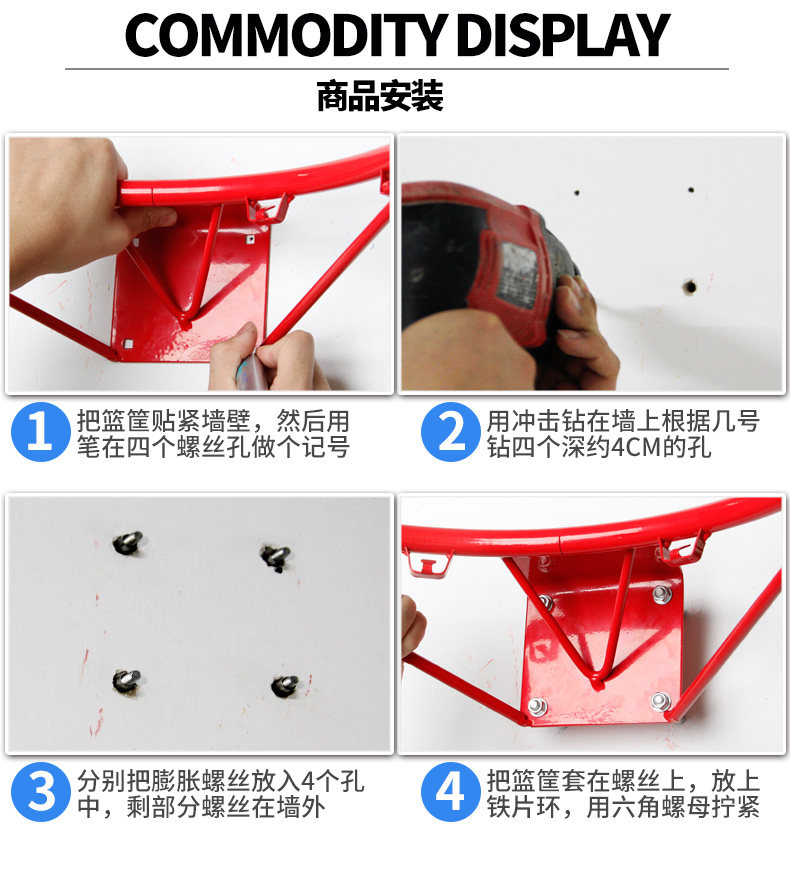 COMMODITY DISPLAY

商品安装

1 把篮筐贴紧墙壁，然后用笔在四个螺丝孔做个记号

2 用冲击钻在墙上根据几号钻四个深约4CM的孔

3 分别把膨胀螺丝放入4个孔中，剩部分螺丝在墙外

4 把篮筐套在螺丝上，放上铁片环，用六角螺母拧紧