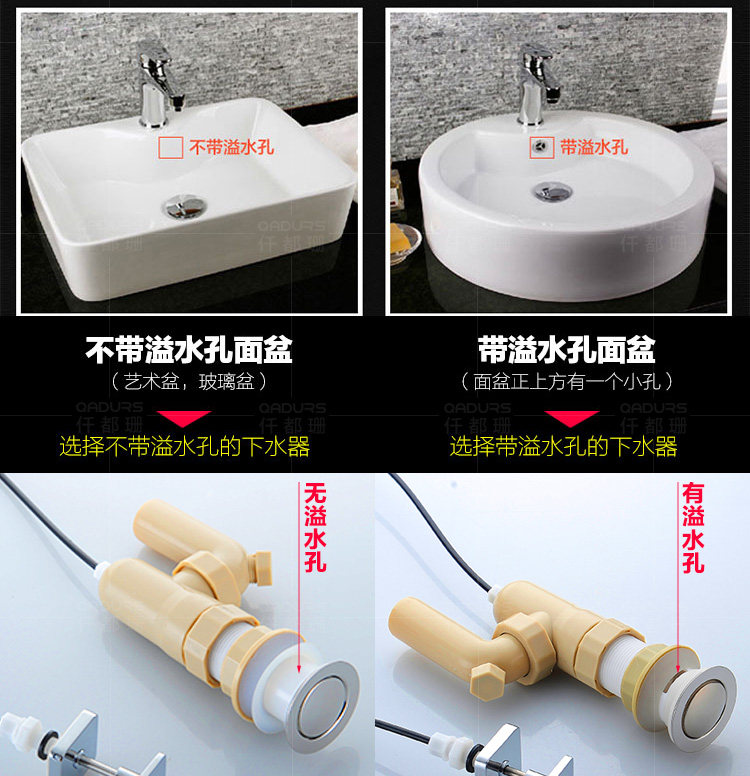 不带溢水孔

QADURS
仟都珊

带溢水孔

QADURS
仟都珊

不带溢水孔面盆
（艺术盆，玻璃盆）

QADURS
仟都珊

QADURS
仟都珊

选择不带溢水孔的下水器

带溢水孔面盆
（面盆正上方有一个小孔）

QADURS
仟都珊

QADURS
仟都珊

选择带溢水孔的下水器

无溢水孔

有溢水孔