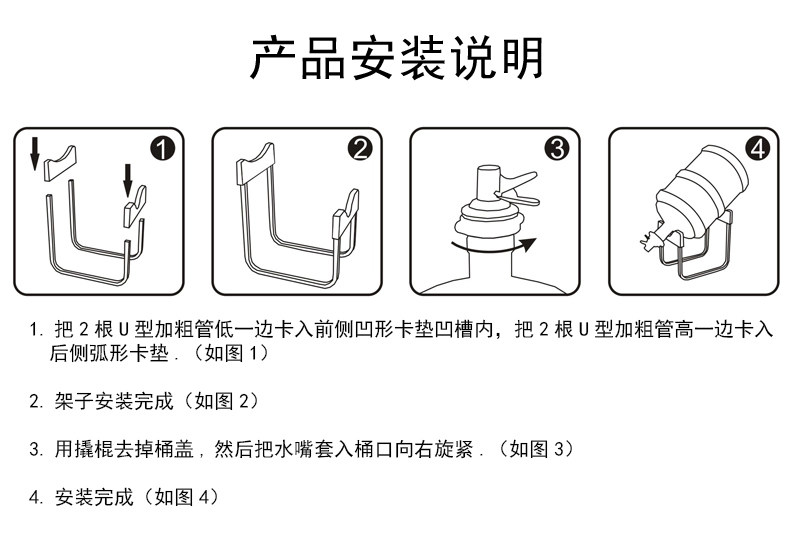 产品安装说明

1

2

3

4

1. 把 2 根 U 型加粗管低一边卡入前侧凹形卡垫凹槽内，把 2 根 U 型加粗管高一边卡入后侧弧形卡垫．（如图 1）

2. 架子安装完成（如图 2）

3. 用撬棍去掉桶盖，然后把水嘴套入桶口向右旋紧．（如图 3）

4. 安装完成（如图 4）