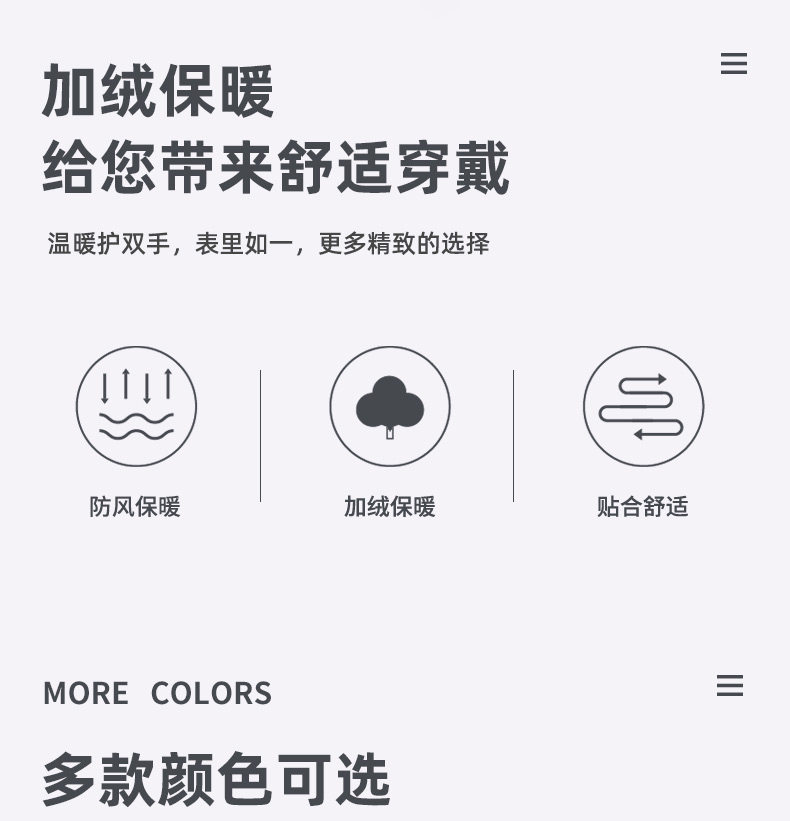 加绒保暖
给您带来舒适穿戴

温暖护双手，表里如一，更多精致的选择

防风保暖

加绒保暖

贴合舒适

MORE COLORS

多款颜色可选