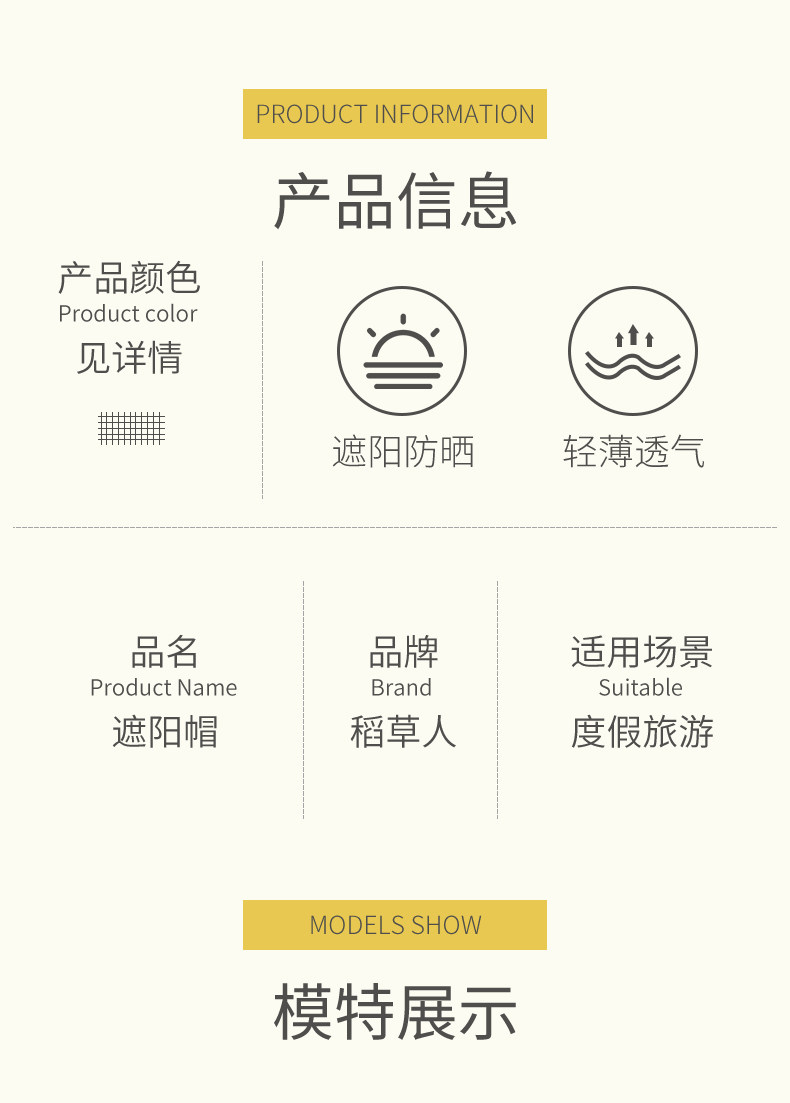 PRODUCT INFORMATION

产品信息

产品颜色
Product color
见详情

遮阳防晒

轻薄透气

品名
Product Name
遮阳帽

品牌
Brand
稻草人

适用场景
Suitable
度假旅游

MODELS SHOW

模特展示