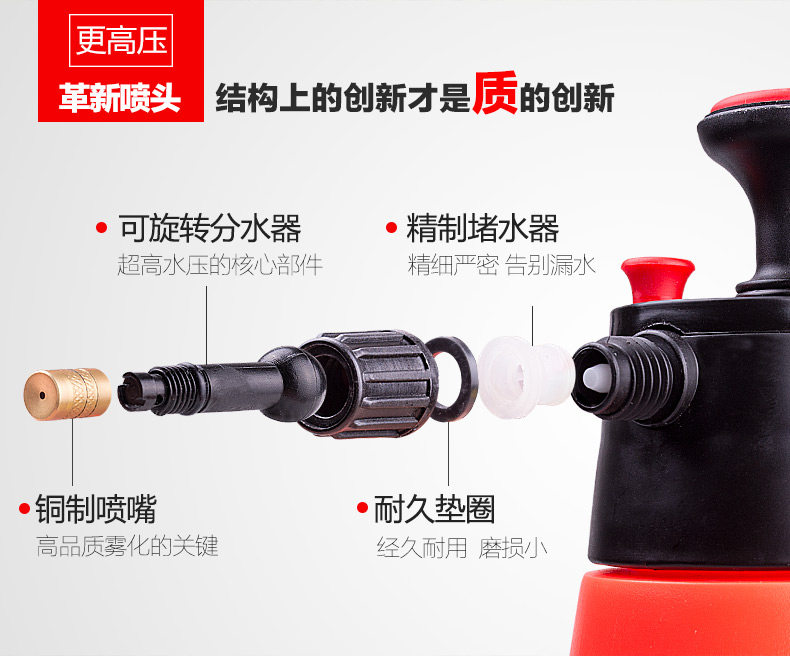 更高压

革新喷头

结构上的创新才是质的创新

可旋转分水器
超高水压的核心部件

精制堵水器
精细严密 告别漏水

铜制喷嘴
高品质雾化的关键

耐久垫圈
经久耐用 磨损小