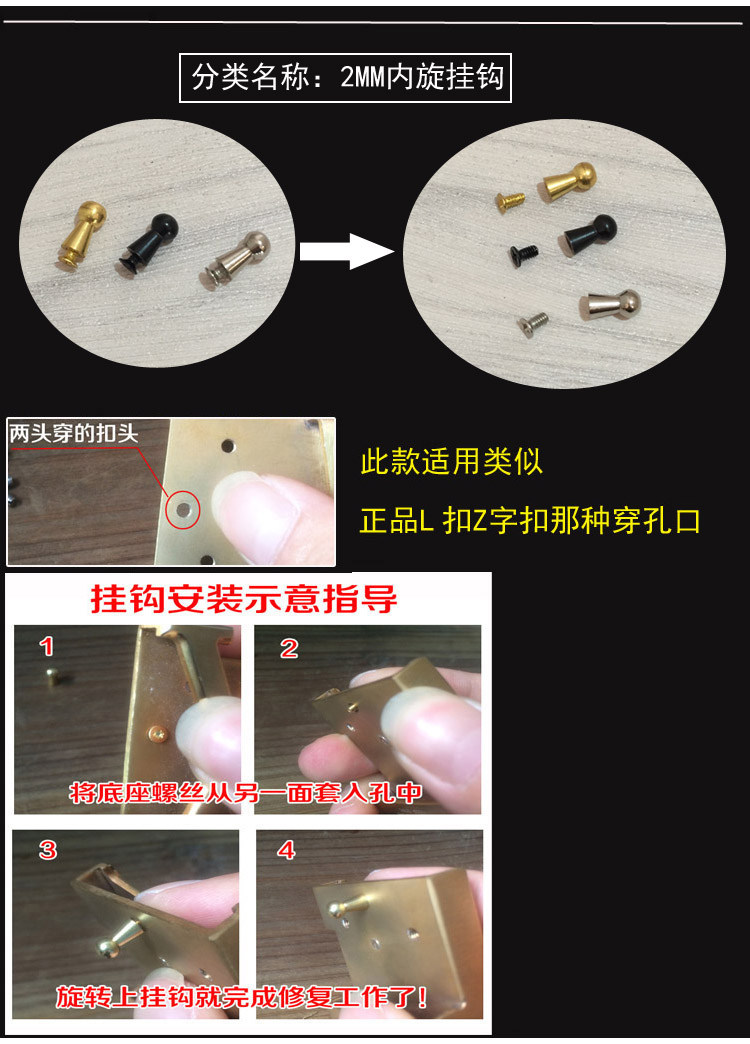 分类名称：2MM内旋挂钩

两头穿的扣头

此款适用类似

正品L 扣Z字扣那种穿孔口

挂钩安装示意指导

1

2

将底座螺丝从另一面套入孔中

3

4

旋转上挂钩就完成修复工作了！