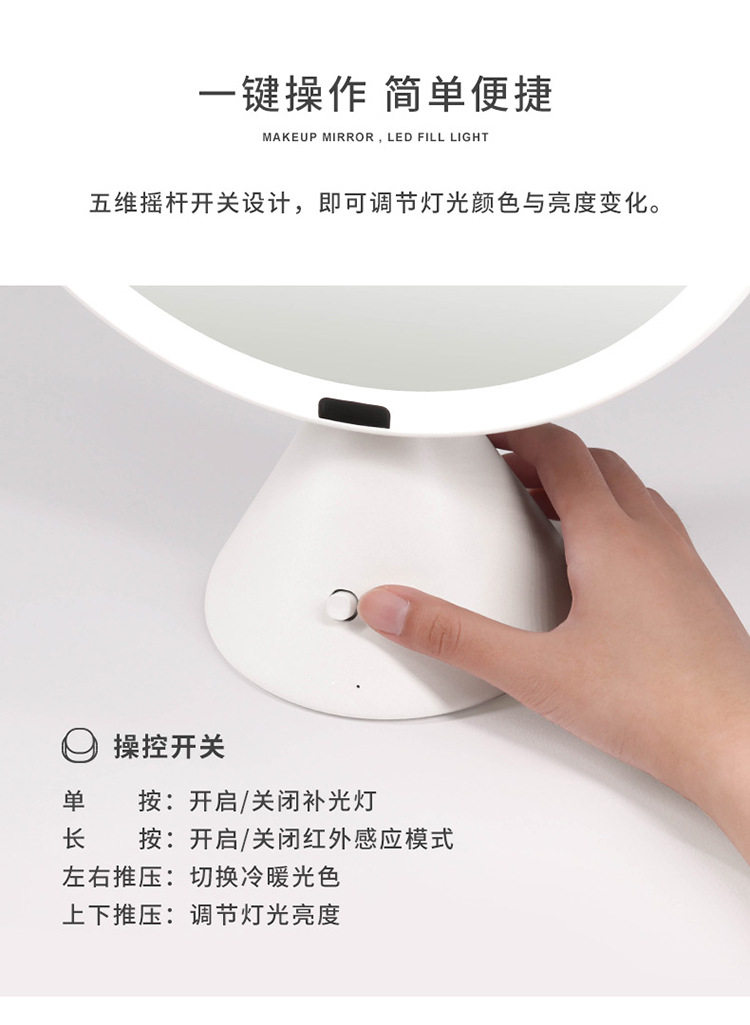 一键操作 简单便捷

MAKEUP MIRROR , LED FILL LIGHT

五维摇杆开关设计，即可调节灯光颜色与亮度变化。

操控开关

单　　按：开启/关闭补光灯
长　　按：开启/关闭红外感应模式
左右推压：切换冷暖光色
上下推压：调节灯光亮度