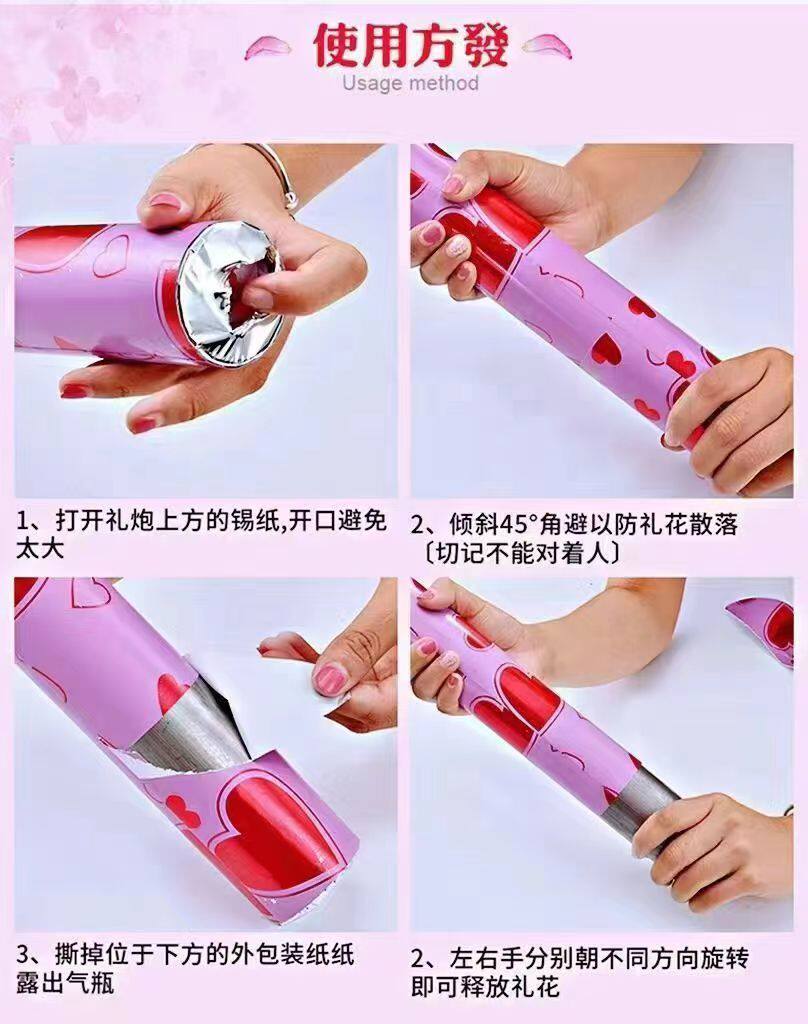 使用方發
Usage method

1、打开礼炮上方的锡纸,开口避免太大

2、倾斜45°角避以防礼花散落〔切记不能对着人〕

3、撕掉位于下方的外包装纸纸露出气瓶

2、左右手分别朝不同方向旋转即可释放礼花