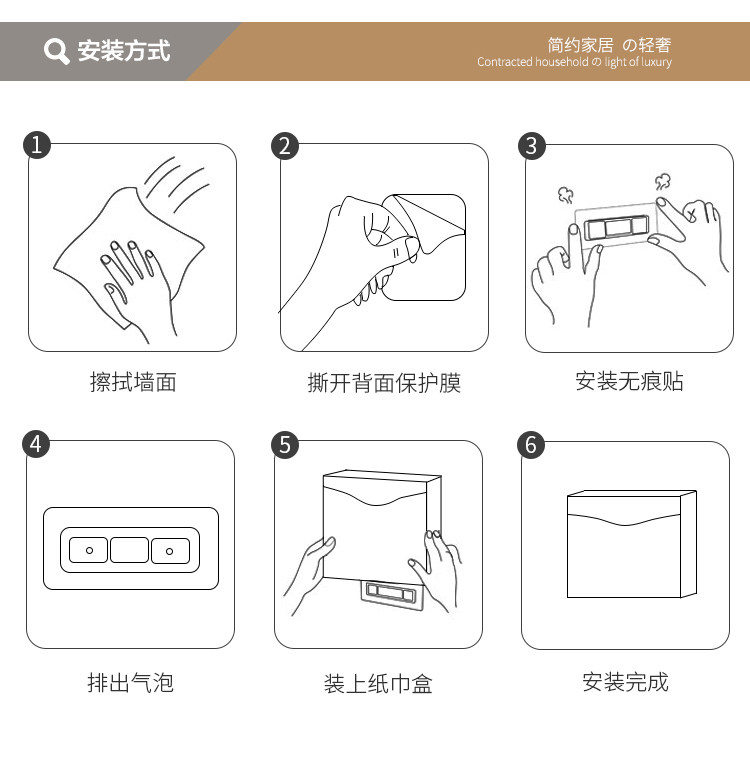 安装方式

简约家居 の轻奢
Contracted household の light of luxury

1
擦拭墙面

2
撕开背面保护膜

3
安装无痕贴

4
排出气泡

5
装上纸巾盒

6
安装完成