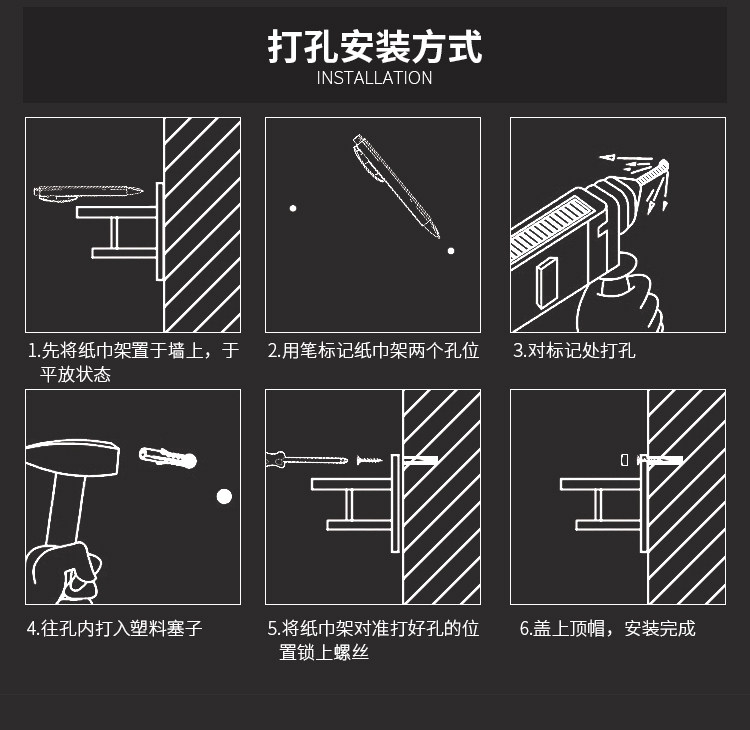 打孔安装方式
INSTALLATION

1.先将纸巾架置于墙上，于平放状态

2.用笔标记纸巾架两个孔位

3.对标记处打孔

4.往孔内打入塑料塞子

5.将纸巾架对准打好孔的位置锁上螺丝

6.盖上顶帽，安装完成