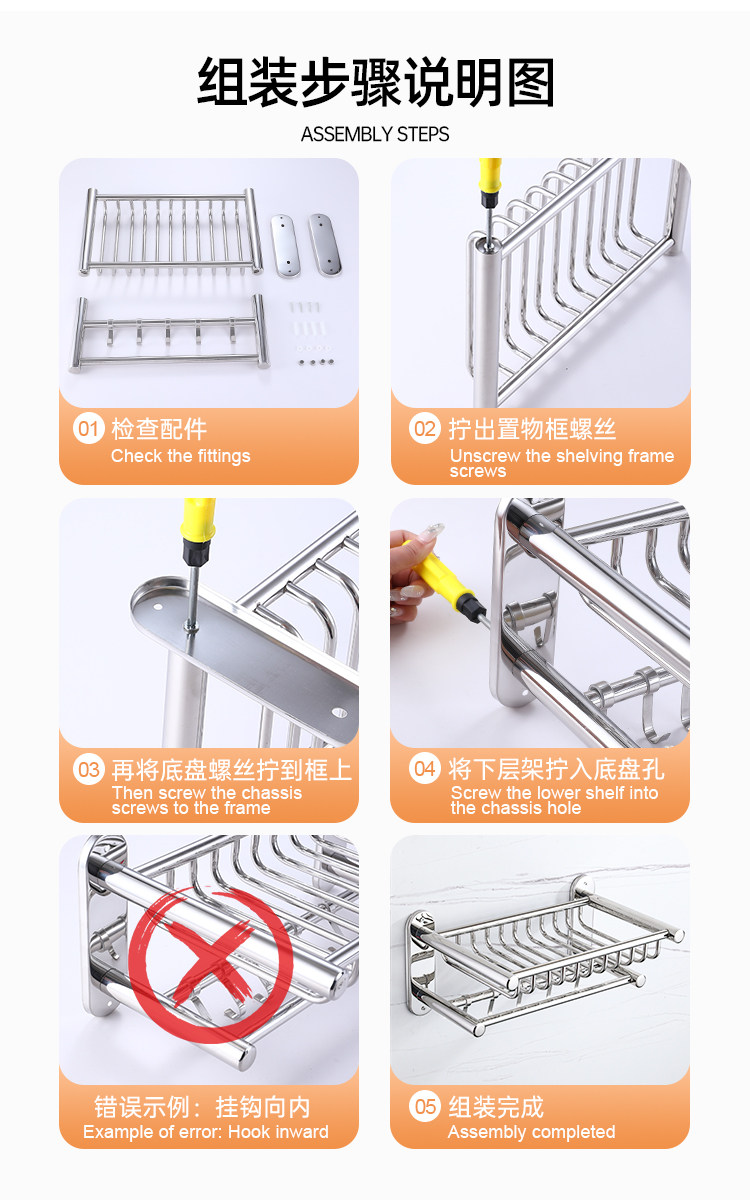 组装步骤说明图
ASSEMBLY STEPS

01 检查配件
Check the fittings

02 拧出置物框螺丝
Unscrew the shelving frame screws

03 再将底盘螺丝拧到框上
Then screw the chassis screws to the frame

04 将下层架拧入底盘孔
Screw the lower shelf into the chassis hole

错误示例：挂钩向内
Example of error: Hook inward

05 组装完成
Assembly completed