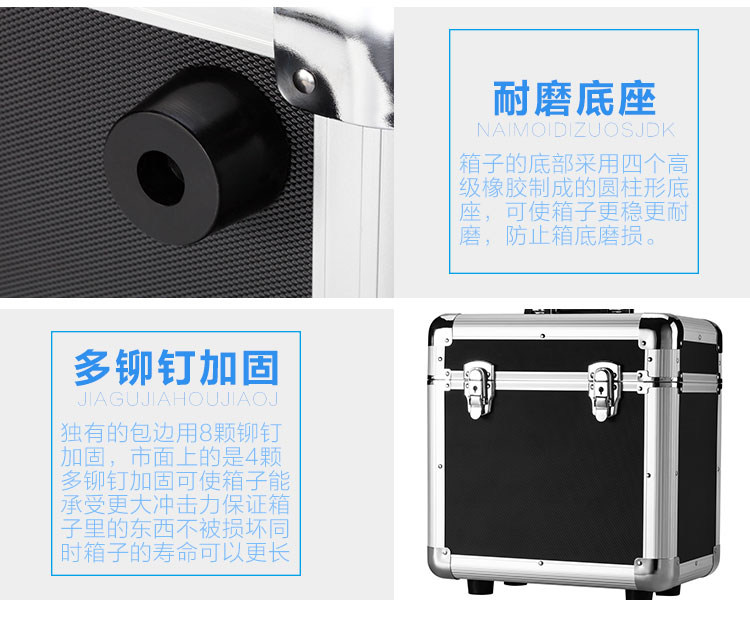 耐磨底座
NAIMOIDIZUOSJDK
箱子的底部采用四个高级橡胶制成的圆柱形底座，可使箱子更稳更耐磨，防止箱底磨损。

多铆钉加固
JIAGUJIAHOUJIAOJ
独有的包边用8颗铆钉加固，市面上的是4颗多铆钉加固可使箱子能承受更大冲击力保证箱子里的东西不被损坏同时箱子的寿命可以更长