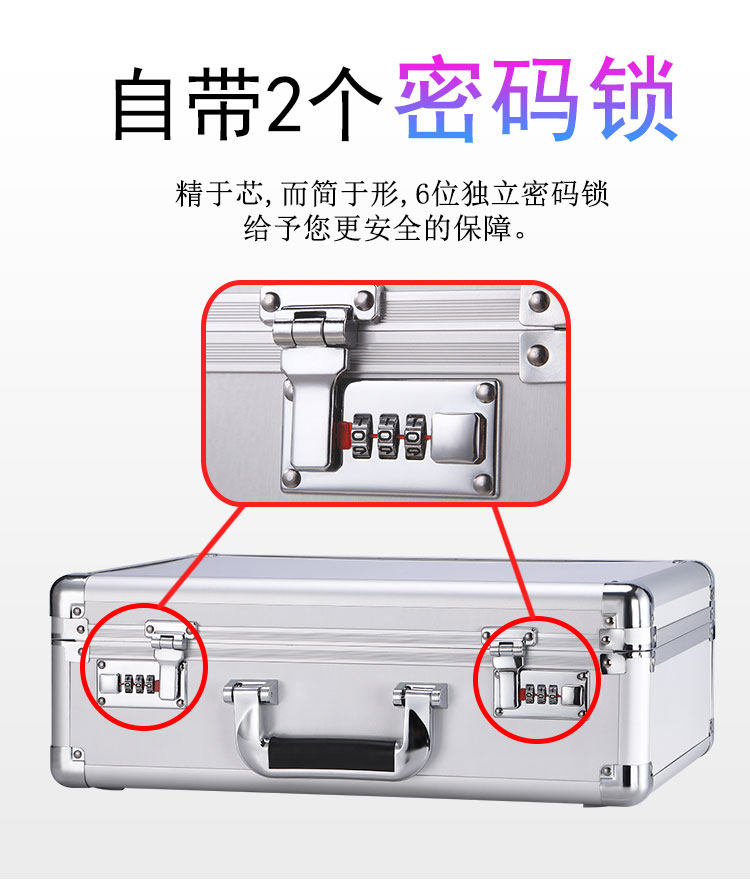 自带2个密码锁

精于芯,而简于形,6位独立密码锁
给予您更安全的保障。