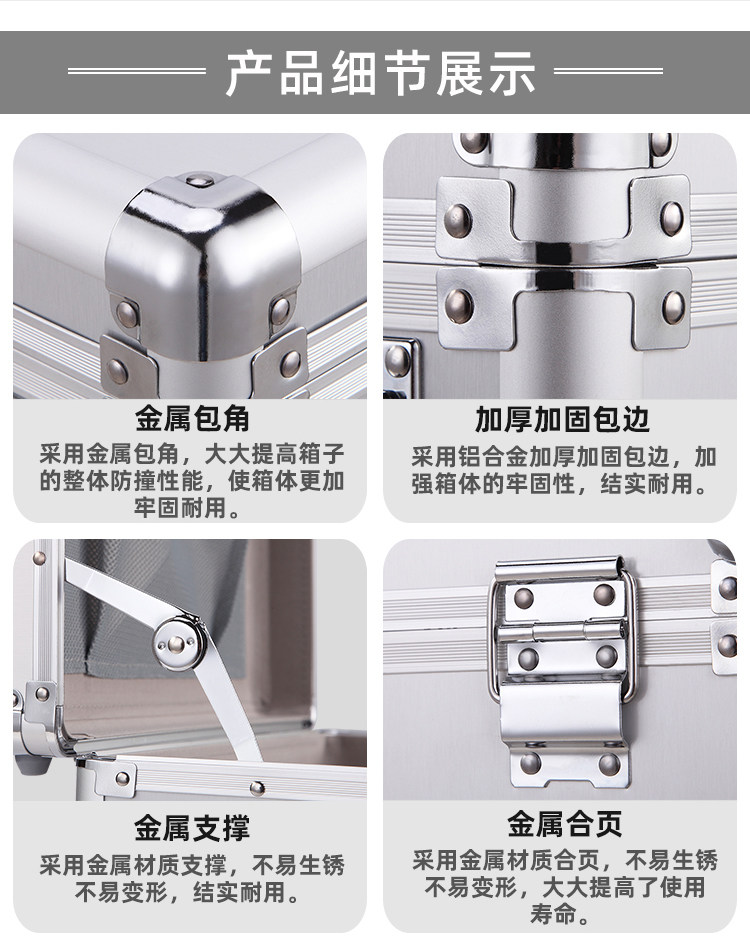 产品细节展示

金属包角

采用金属包角，大大提高箱子的整体防撞性能，使箱体更加牢固耐用。

加厚加固包边

采用铝合金加厚加固包边，加强箱体的牢固性，结实耐用。

金属支撑

采用金属材质支撑，不易生锈不易变形，结实耐用。

金属合页

采用金属材质合页，不易生锈不易变形，大大提高了使用寿命。