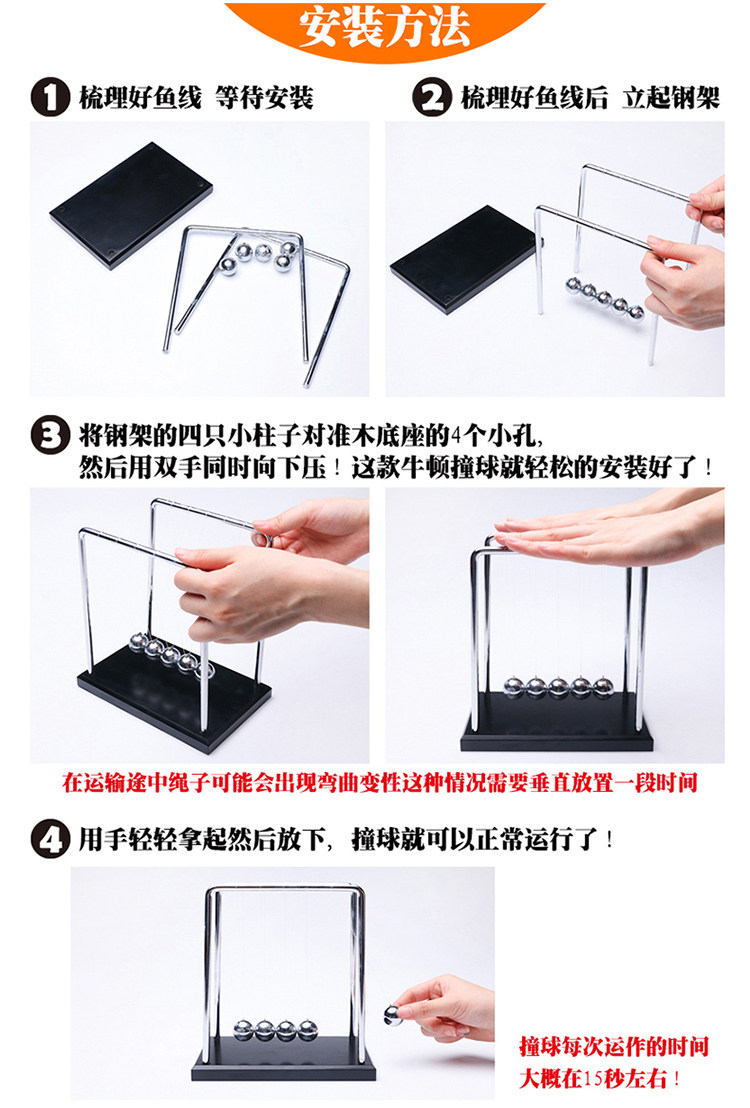 安装方法

1 梳理好鱼线 等待安装

2 梳理好鱼线后 立起钢架

3 将钢架的四只小柱子对准木底座的4个小孔，然后用双手同时向下压！这款牛顿撞球就轻松的安装好了！

在运输途中绳子可能会出现弯曲变性这种情况需要垂直放置一段时间

4 用手轻轻拿起然后放下，撞球就可以正常运行了！

撞球每次运作的时间大概在15秒左右！