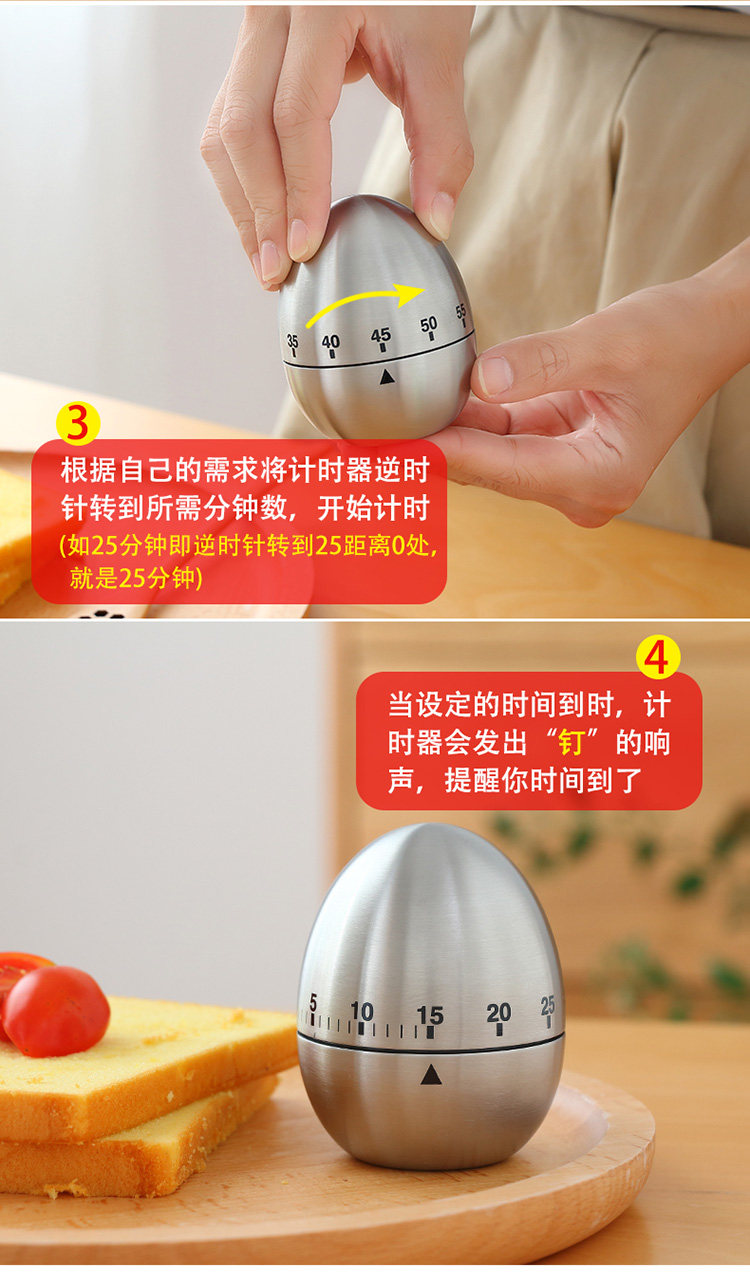 35 40 45 50 55

3

根据自己的需求将计时器逆时针转到所需分钟数，开始计时

(如25分钟即逆时针转到25距离0处，就是25分钟)

4

当设定的时间到时，计时器会发出“钉”的响声，提醒你时间到了

5 10 15 20 25