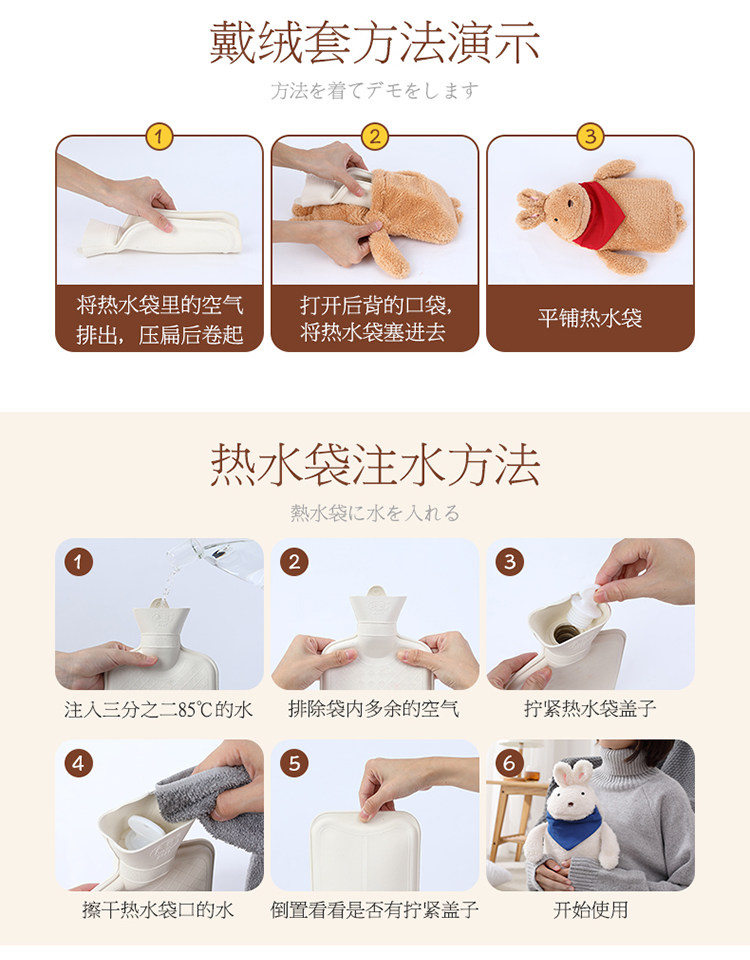 戴绒套方法演示

方法を着てデモをします

1
将热水袋里的空气排出，压扁后卷起

2
打开后背的口袋，将热水袋塞进去

3
平铺热水袋

热水袋注水方法

熱水袋に水を入れる

1
注入三分之二85℃的水

2
排除袋内多余的空气

3
拧紧热水袋盖子

4
擦干热水袋口的水

5
倒置看看是否有拧紧盖子

6
开始使用