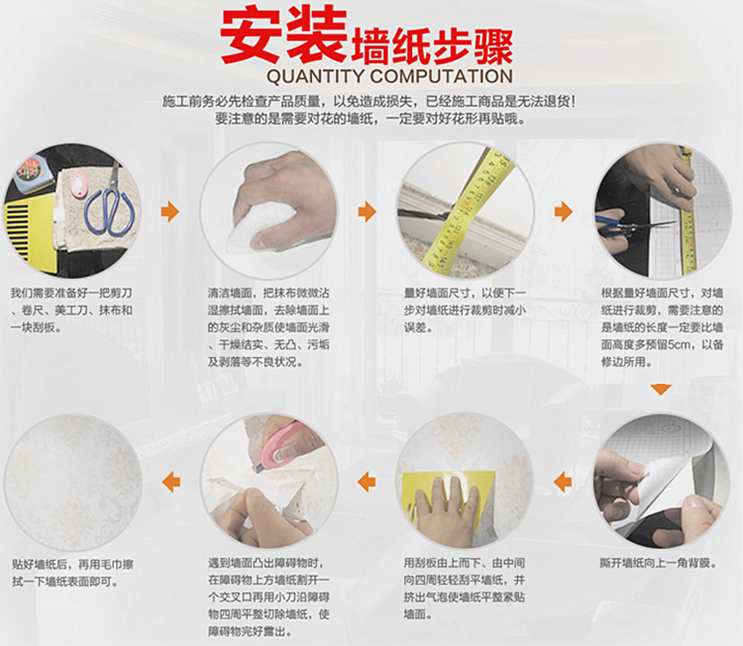 安装墙纸步骤
QUANTITY COMPUTATION

施工前务必先检查产品质量，以免造成损失，已经施工商品是无法退货！
要注意的是需要对花的墙纸，一定要对好花形再贴哦。

我们需要准备好一把剪刀、卷尺、美工刀、抹布和一块刮板。

清洁墙面，把抹布微微沾湿擦拭墙面，去除墙面上的灰尘和杂质使墙面光滑、干燥结实、无凸、污垢及剥落等不良状况。

量好墙面尺寸，以便下一步对墙纸进行裁剪时减小误差。

根据量好墙面尺寸，对墙纸进行裁剪，需要注意的是墙纸的长度一定要比墙面高度多预留5cm，以备修边所用。

撕开墙纸向上一角背膜。

用刮板由上而下、由中间向四周轻轻刮平墙纸，并挤出气泡使墙纸平整紧贴墙面。

遇到墙面凸出障碍物时，在障碍物上方墙纸割开一个交叉口再用小刀沿障碍物四周平整切除墙纸，使障碍物完好露出。

贴好墙纸后，再用毛巾擦拭一下墙纸表面即可。