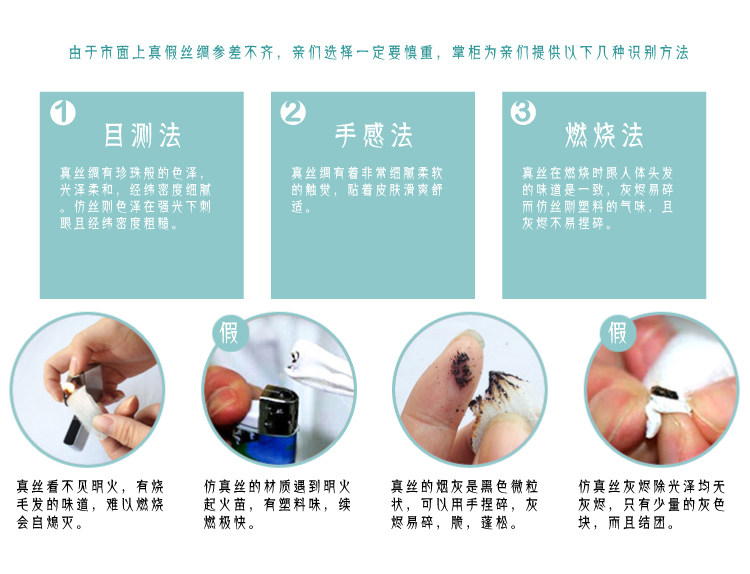 由于市面上真假丝绸参差不齐，亲们选择一定要慎重，掌柜为亲们提供以下几种识别方法

1 目测法

真丝绸有珍珠般的色泽，光泽柔和，经纬密度细腻。仿丝则色泽在强光下刺眼且经纬密度粗糙。

2 手感法

真丝绸有着非常细腻柔软的触觉，贴着皮肤滑爽舒适。

3 燃烧法

真丝在燃烧时跟人体头发的味道是一致，灰烬易碎而仿丝则塑料的气味，且灰烬不易捏碎。

假

假

真丝看不见明火，有烧毛发的味道，难以燃烧会自熄灭。

仿真丝的材质遇到明火起火苗，有塑料味，续燃极快。

真丝的烟灰是黑色微粒状，可以用手捏碎，灰烬易碎，脆，蓬松。

仿真丝灰烬除光泽均无灰烬，只有少量的灰色块，而且结团。