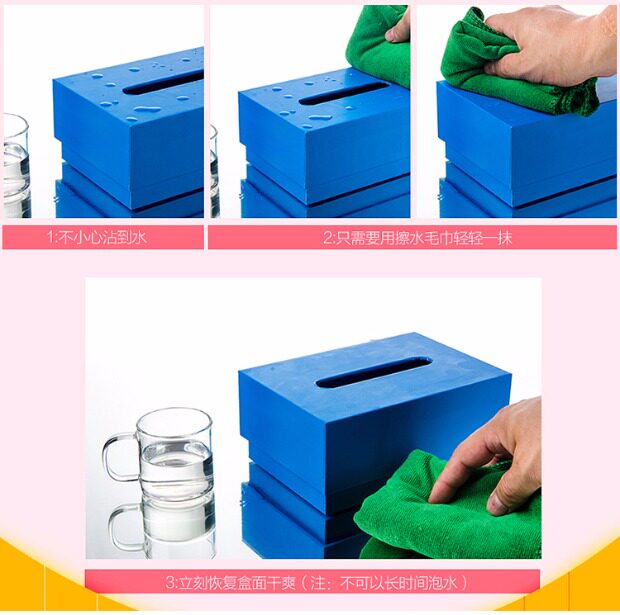 1:不小心沾到水

2:只需要用擦水毛巾轻轻一抹

3:立刻恢复盒面干爽（注：不可以长时间泡水）