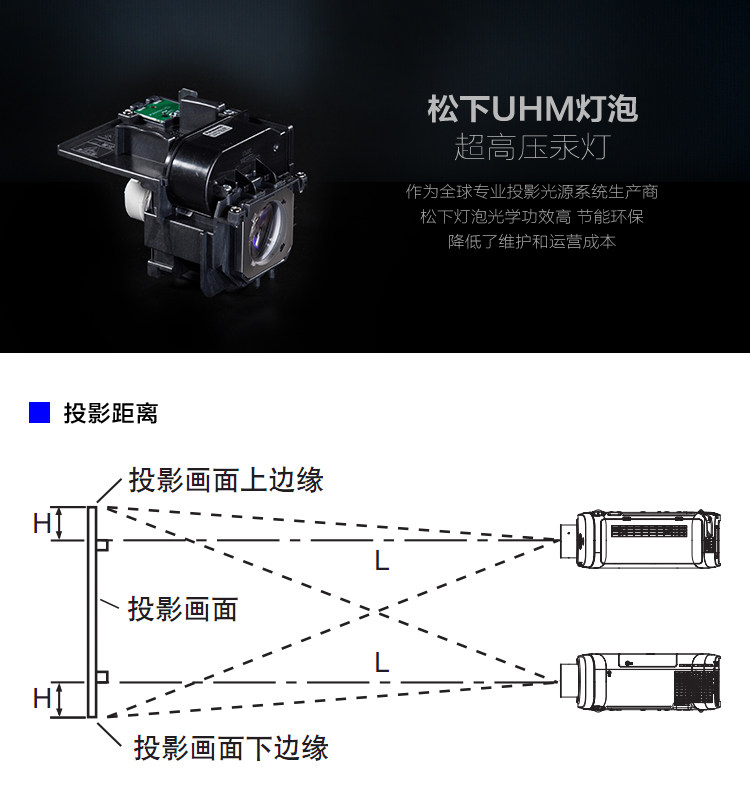 松下UHM灯泡
超高压汞灯

作为全球专业投影光源系统生产商
松下灯泡光学功效高 节能环保
降低了维护和运营成本

投影距离

投影画面上边缘

H

L

投影画面

L

H

投影画面下边缘