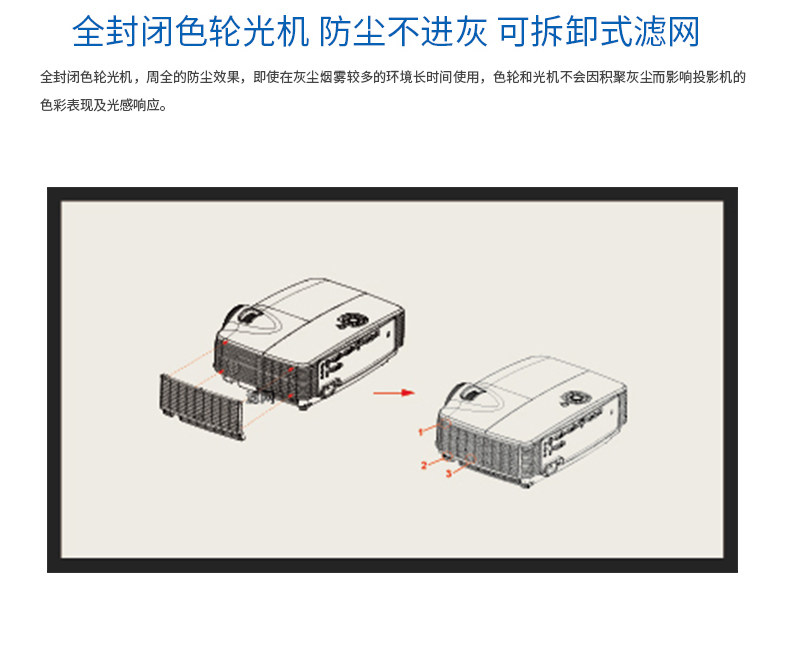 全封闭色轮光机 防尘不进灰 可拆卸式滤网

全封闭色轮光机，周全的防尘效果，即使在灰尘烟雾较多的环境长时间使用，色轮和光机不会因积聚灰尘而影响投影机的色彩表现及光感响应。

1

2

3