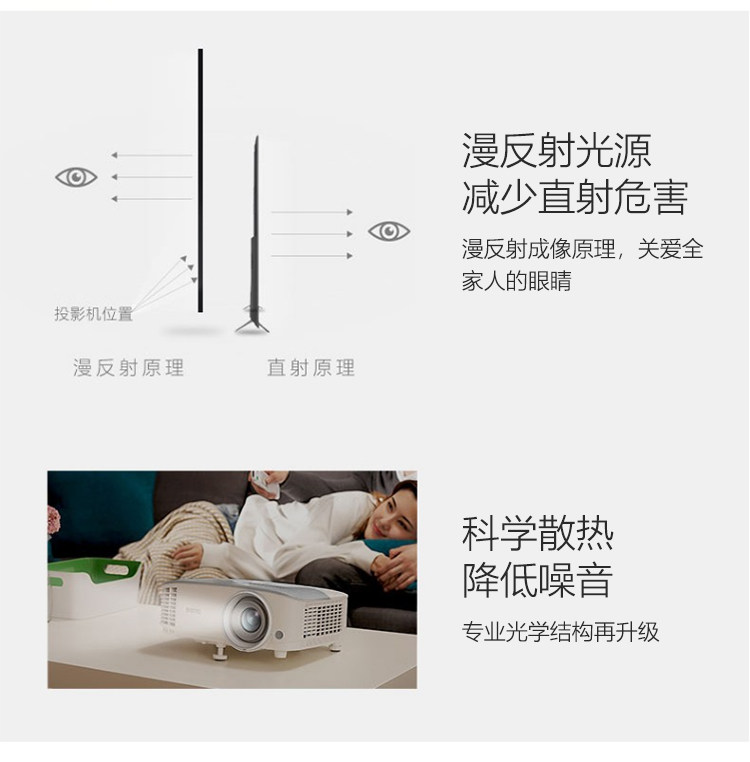 投影机位置

漫反射原理

直射原理

漫反射光源
减少直射危害

漫反射成像原理，关爱全家人的眼睛

科学散热
降低噪音

专业光学结构再升级