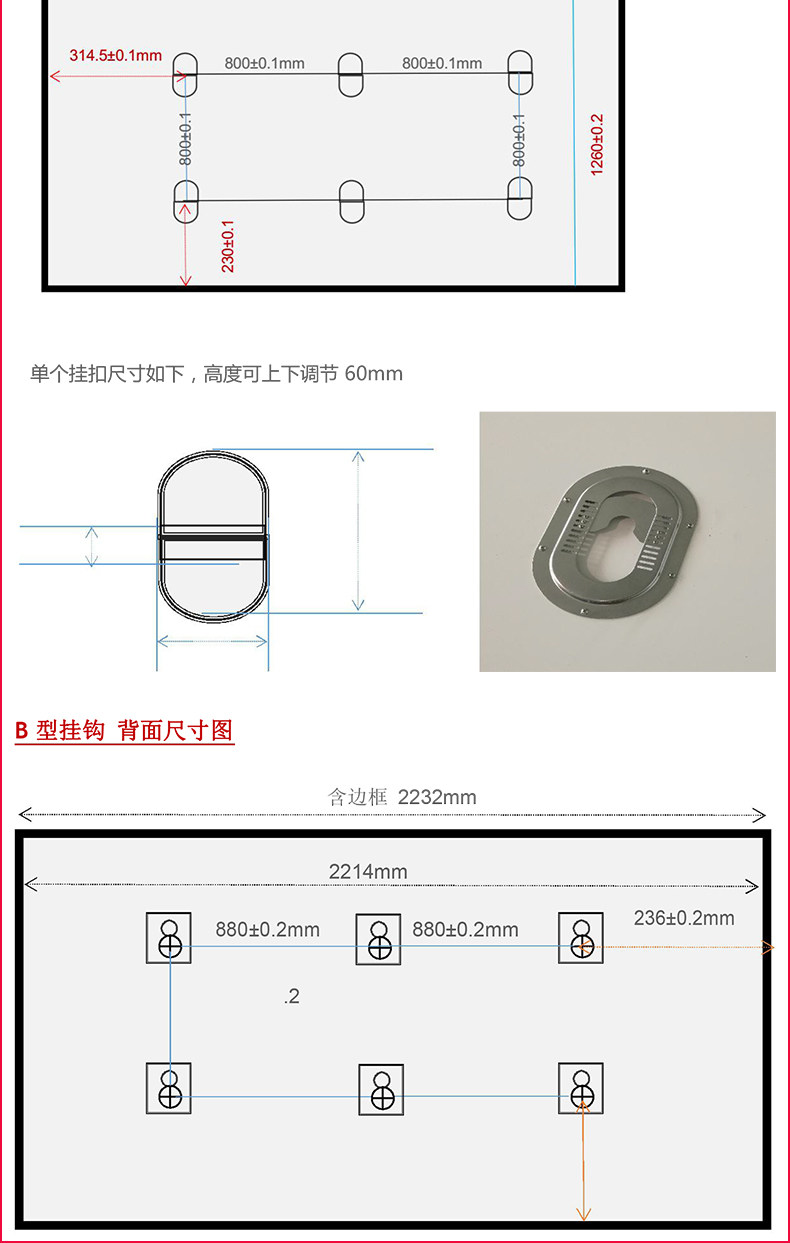 314.5±0.1mm

800±0.1mm

800±0.1mm

800±0.1

800±0.1

1260±0.2

230±0.1

单个挂扣尺寸如下，高度可上下调节 60mm

B 型挂钩 背面尺寸图

含边框 2232mm

2214mm

880±0.2mm

880±0.2mm

236±0.2mm

.2