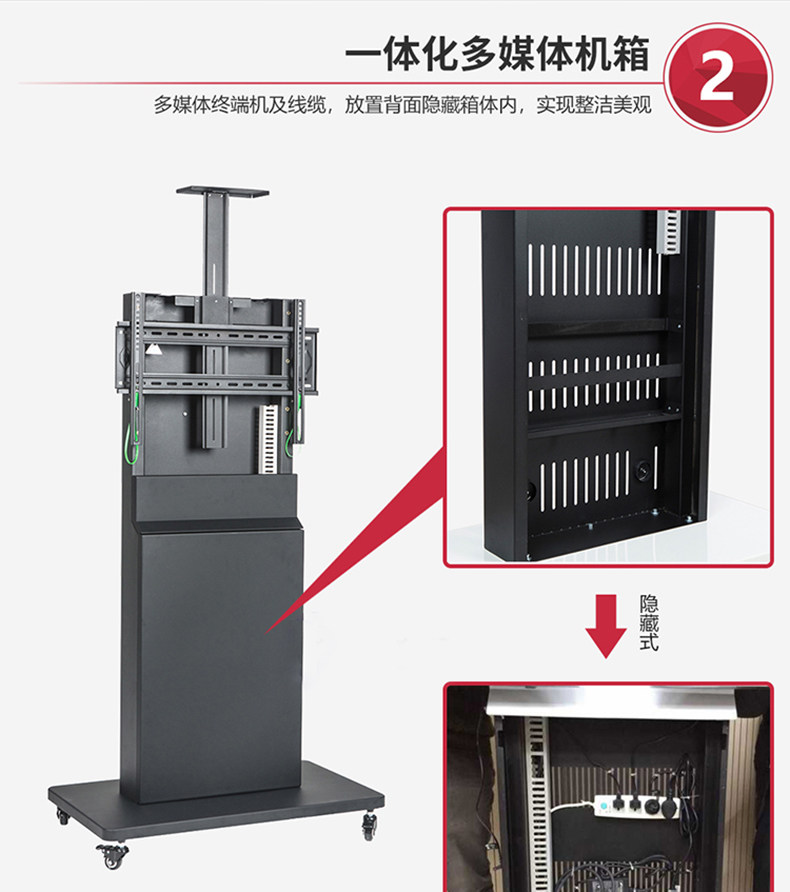 一体化多媒体机箱

2

多媒体终端机及线缆，放置背面隐藏箱体内，实现整洁美观

隐藏式