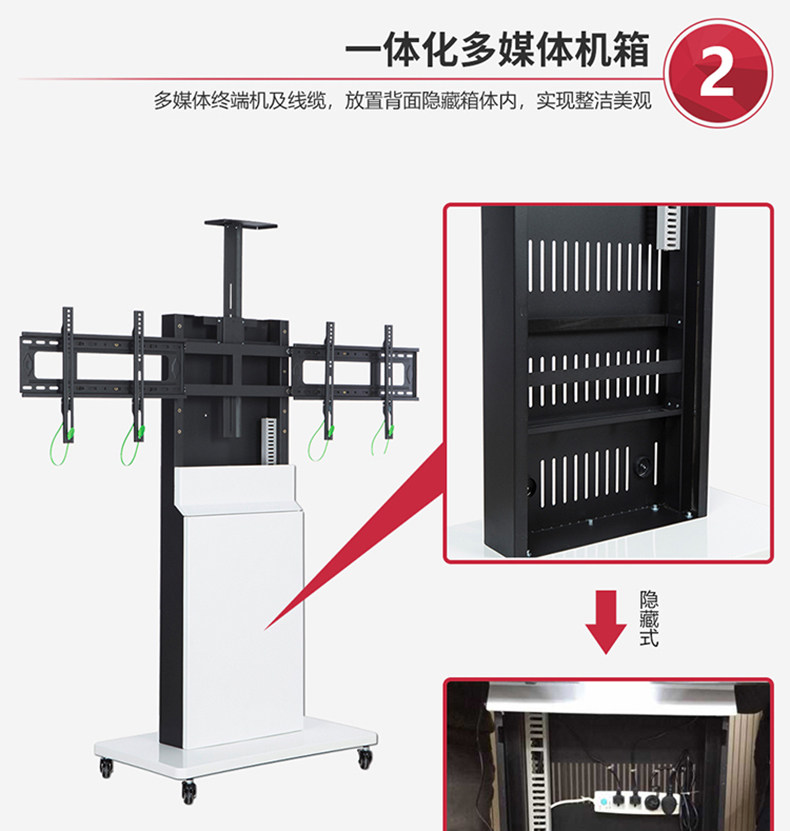 一体化多媒体机箱

2

多媒体终端机及线缆，放置背面隐藏箱体内，实现整洁美观

隐藏式