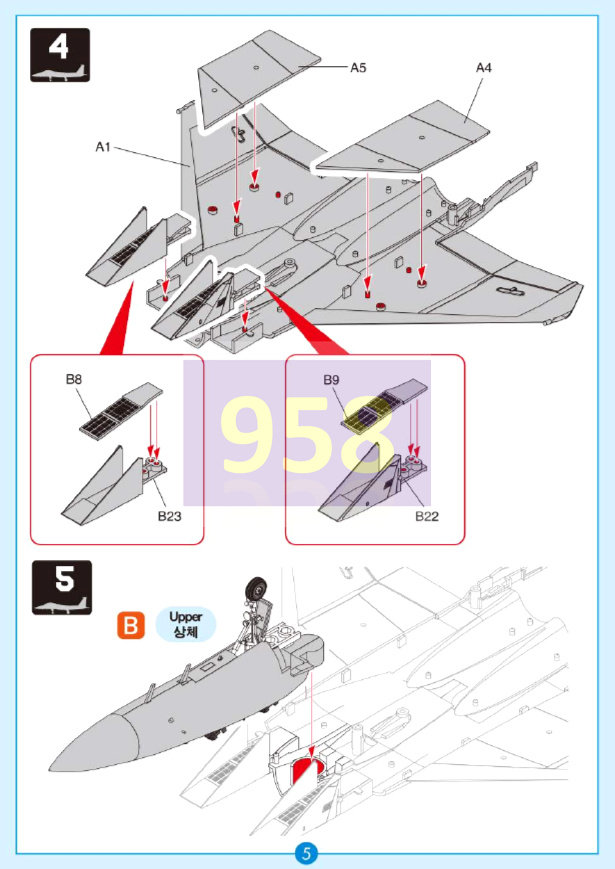 4

A5

A4

A1

B8

B23

B9

B22

958

5

B

Upper
상체

5