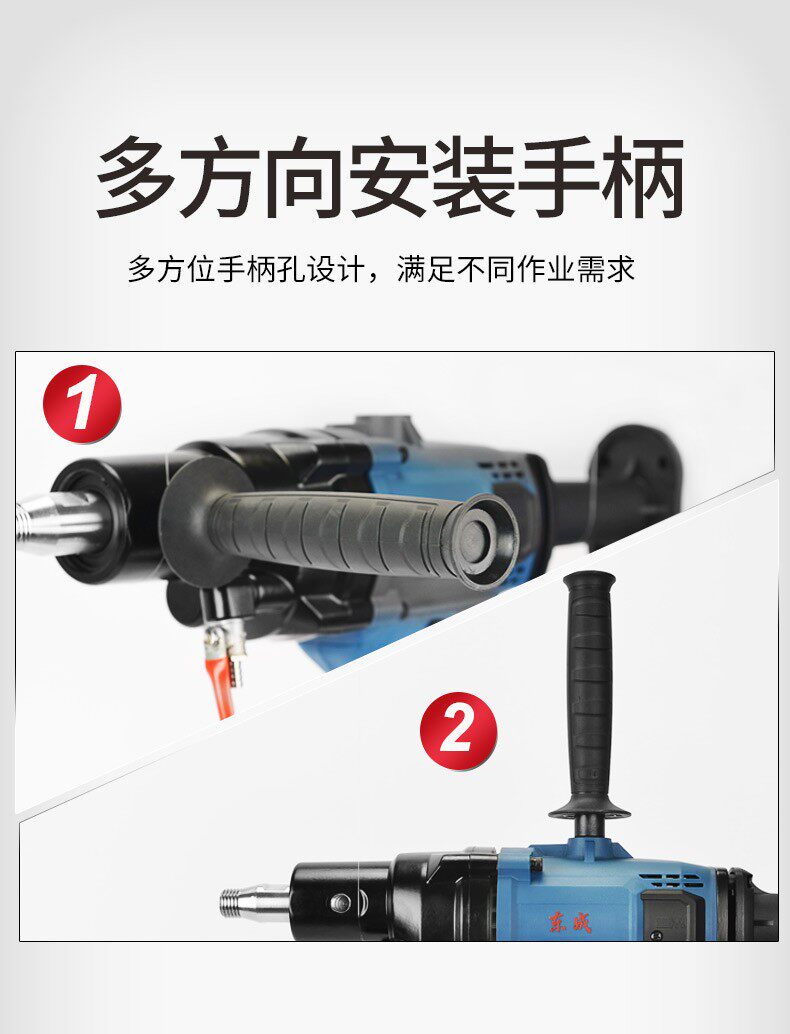 多方向安装手柄

多方位手柄孔设计，满足不同作业需求

1

2

东成