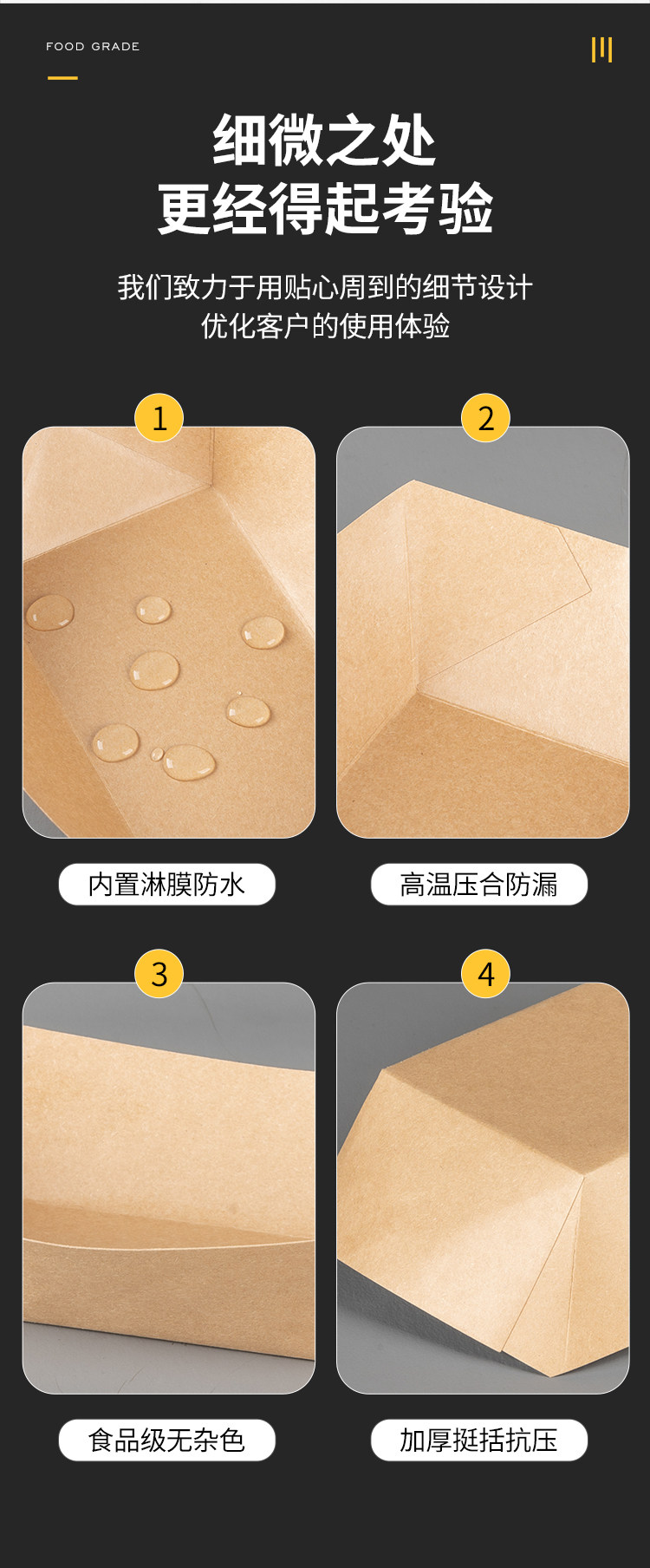 FOOD GRADE

细微之处
更经得起考验

我们致力于用贴心周到的细节设计
优化客户的使用体验

1

2

内置淋膜防水

高温压合防漏

3

4

食品级无杂色

加厚挺括抗压