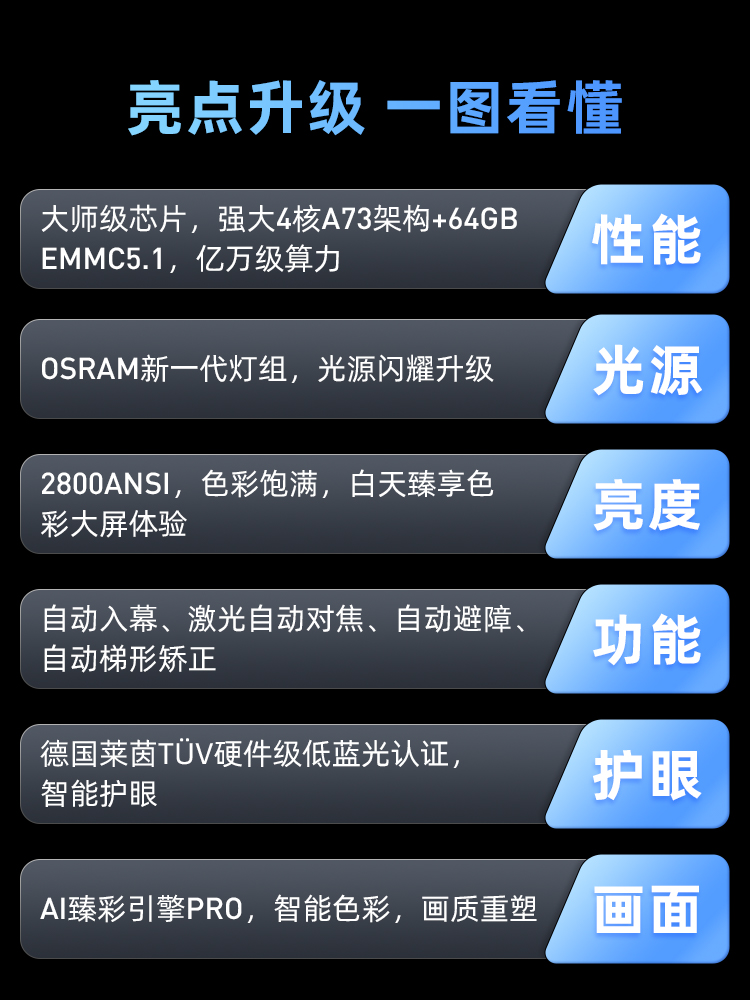 亮点升级 一图看懂

大师级芯片，强大4核A73架构+64GB EMMC5.1，亿万级算力

性能

OSRAM新一代灯组，光源闪耀升级

光源

2800ANSI，色彩饱满，白天臻享色彩大屏体验

亮度

自动入幕、激光自动对焦、自动避障、自动梯形矫正

功能

德国莱茵TÜV硬件级低蓝光认证，智能护眼

护眼

AI臻彩引擎PRO，智能色彩，画质重塑

画面