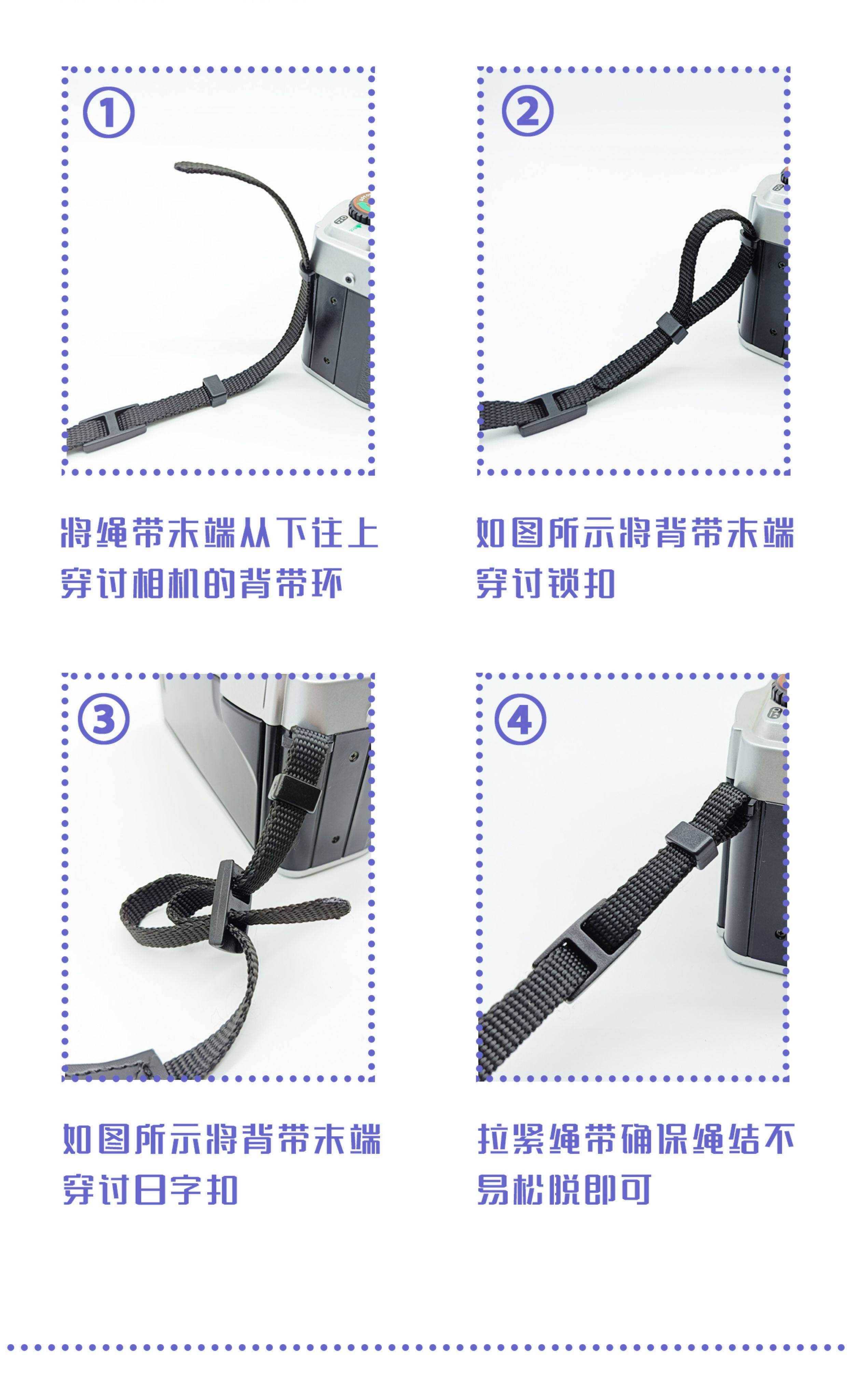 ①

将绳带末端从下往上穿过相机的背带环

②

如图所示将背带末端穿过锁扣

③

如图所示将背带末端穿过日字扣

④

拉紧绳带确保绳结不易松脱即可