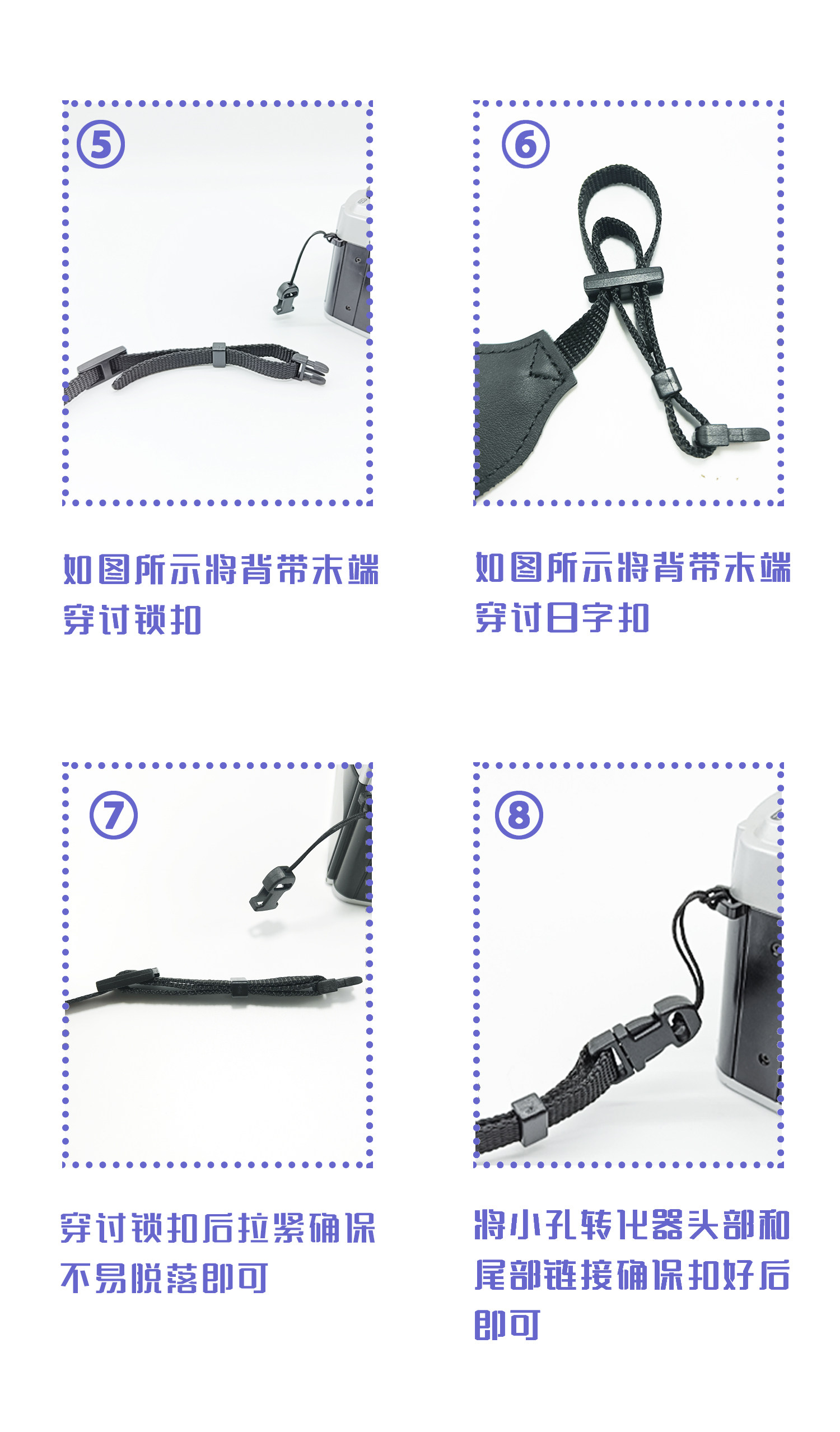 ⑤

如图所示将背带末端穿过锁扣

⑥

如图所示将背带末端穿过日字扣

⑦

穿过锁扣后拉紧确保不易脱落即可

⑧

将小孔转化器头部和尾部链接确保扣好后即可