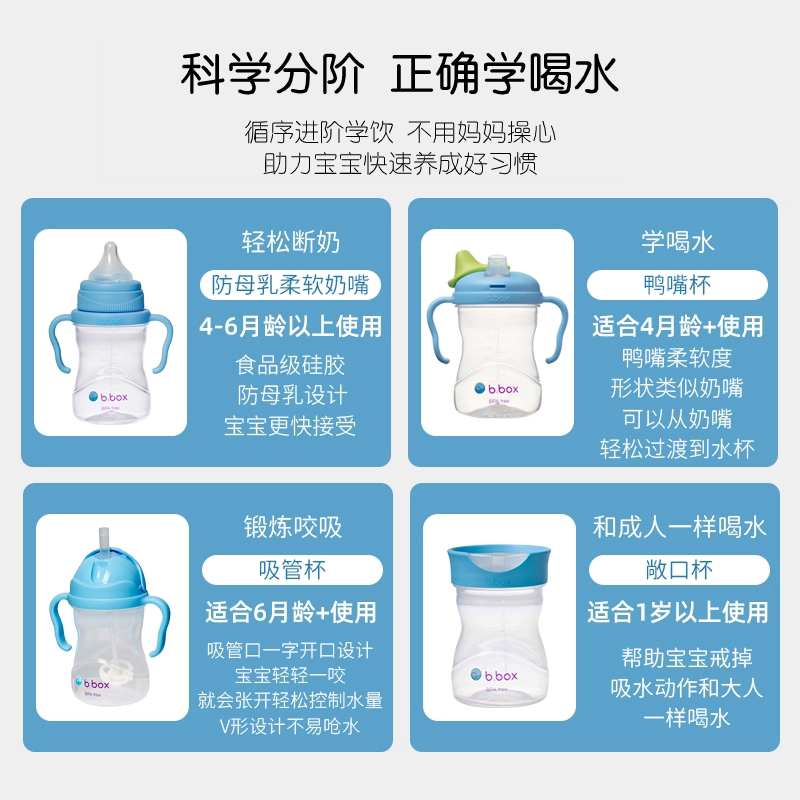 科学分阶 正确学喝水

循序进阶学饮 不用妈妈操心
助力宝宝快速养成好习惯

b.box
BPA free

轻松断奶
防母乳柔软奶嘴
4-6月龄以上使用
食品级硅胶
防母乳设计
宝宝更快接受

b.box
b.box
BPA free

学喝水
鸭嘴杯
适合4月龄+使用
鸭嘴柔软度
形状类似奶嘴
可以从奶嘴
轻松过渡到水杯

b.box
BPA free

锻炼咬吸
吸管杯
适合6月龄+使用
吸管口一字开口设计
宝宝轻轻一咬
就会张开轻松控制水量
V形设计不易呛水

b.box
b.box
BPA free

和成人一样喝水
敞口杯
适合1岁以上使用
帮助宝宝戒掉
吸水动作和大人
一样喝水