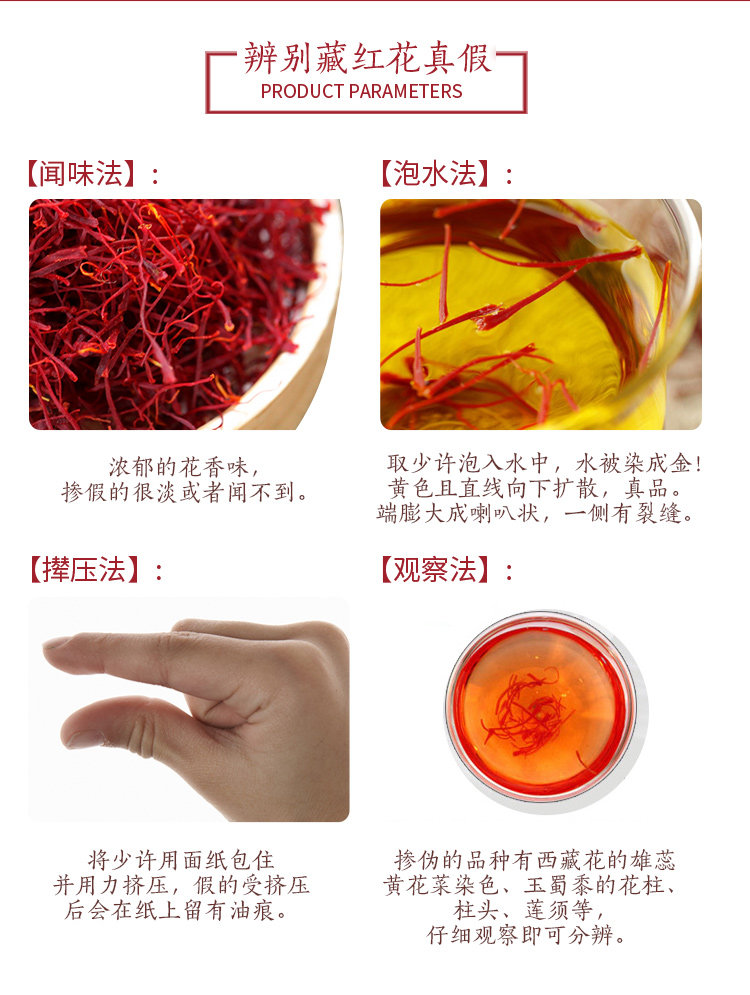 辨别藏红花真假
PRODUCT PARAMETERS

【闻味法】：

浓郁的花香味，
掺假的很淡或者闻不到。

【泡水法】：

取少许泡入水中，水被染成金！
黄色且直线向下扩散，真品。
端膨大成喇叭状，一侧有裂缝。

【撵压法】：

将少许用面纸包住
并用力挤压，假的受挤压
后会在纸上留有油痕。

【观察法】：

掺伪的品种有西藏花的雄蕊
黄花菜染色、玉蜀黍的花柱、
柱头、莲须等，
仔细观察即可分辨。